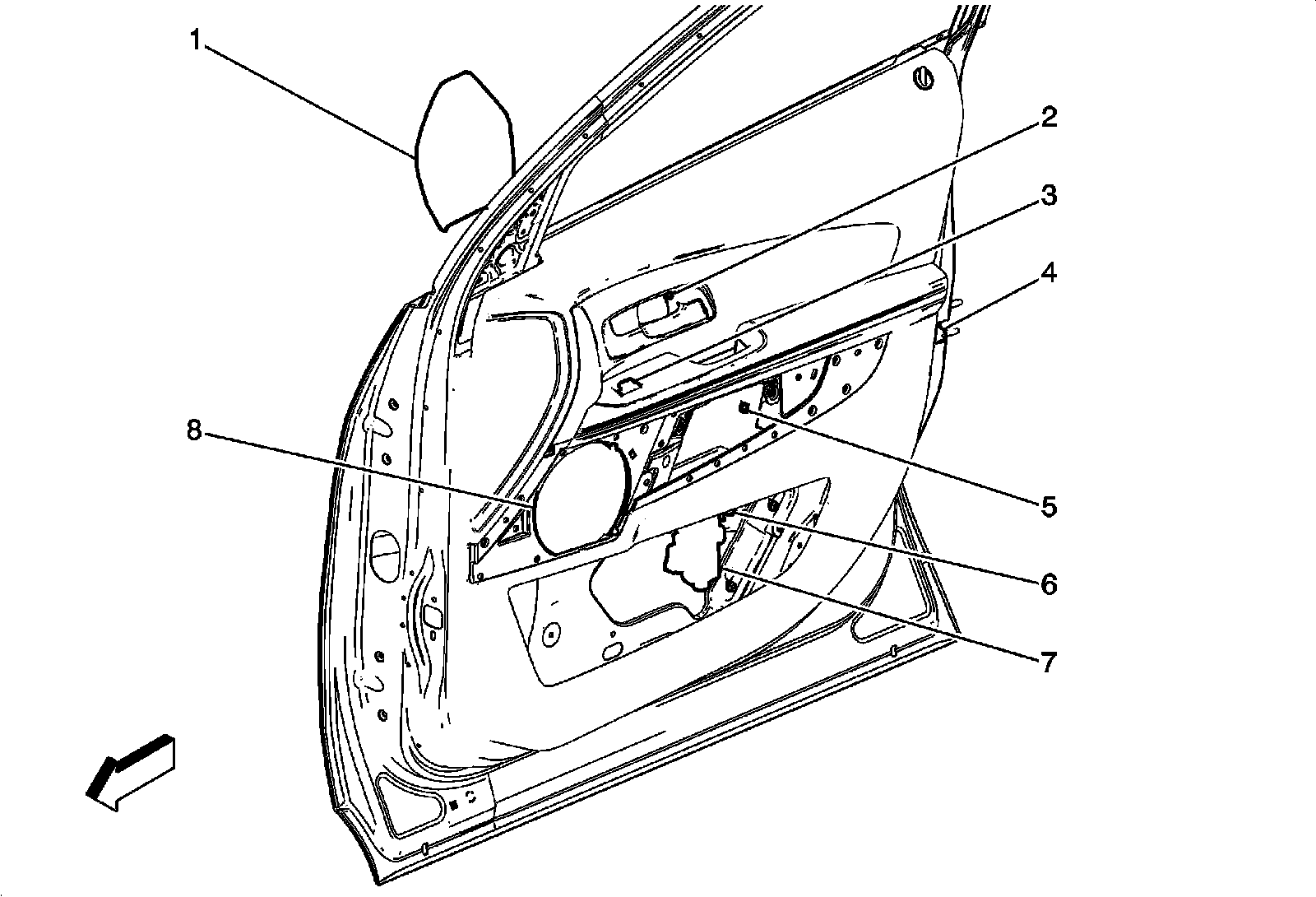 1
2
3
4
8
5
6
7