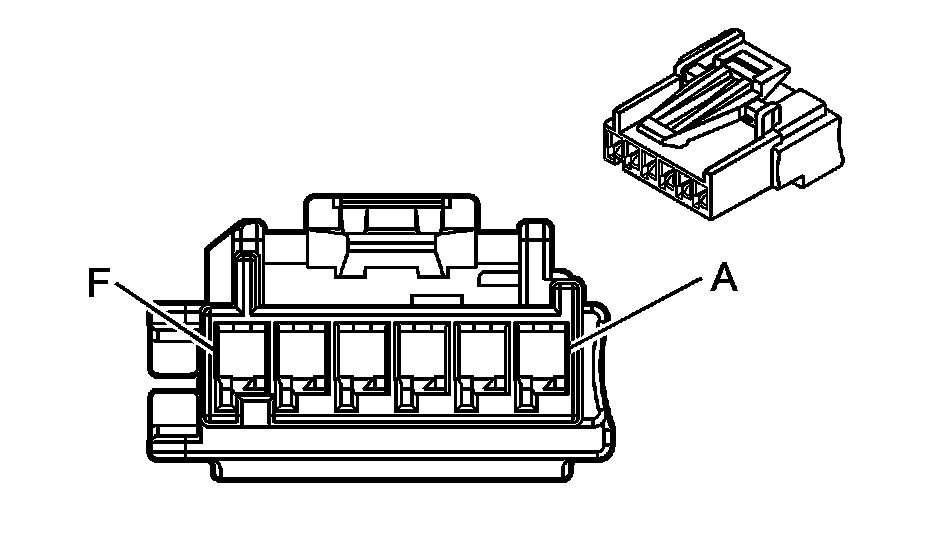 F
A