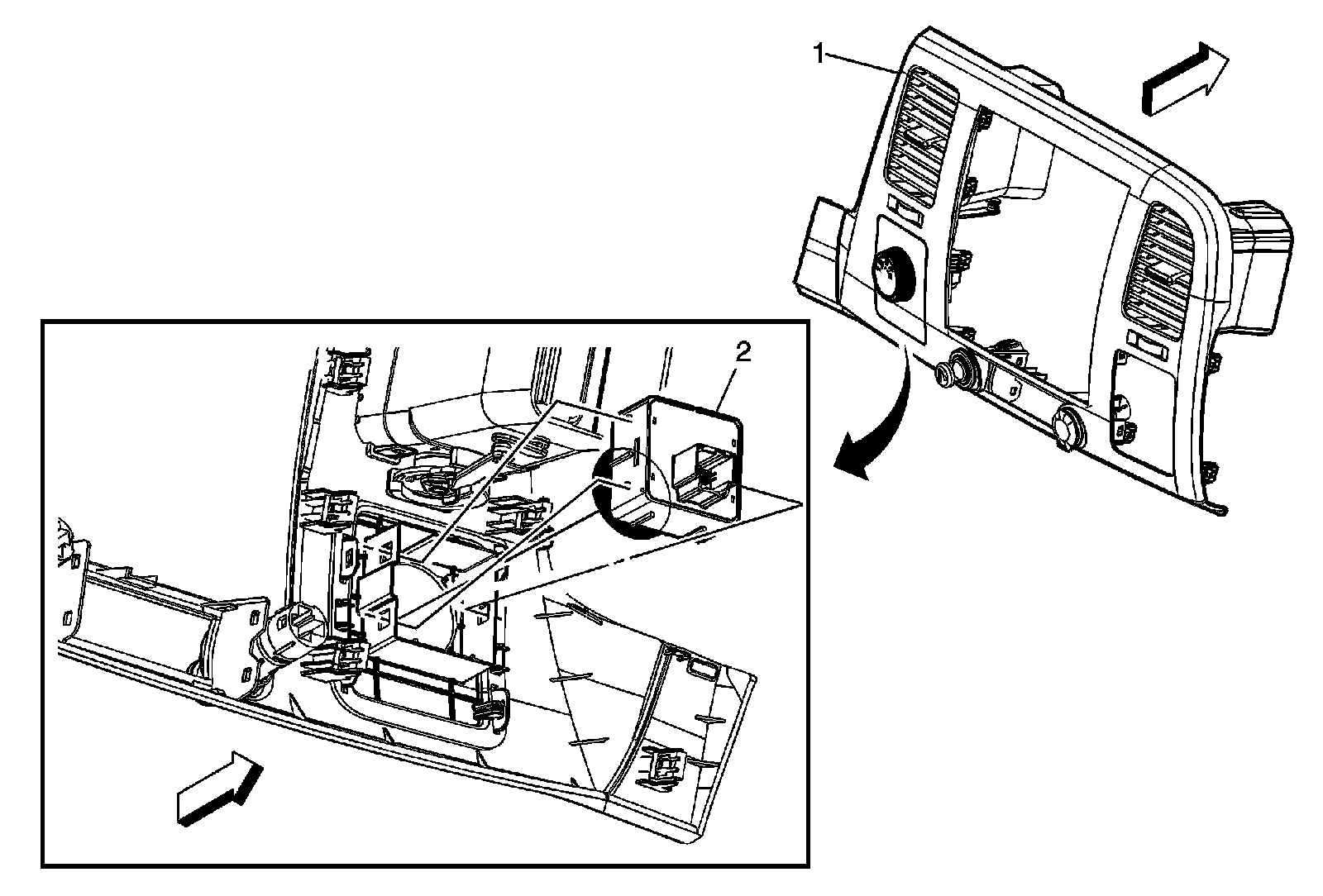 1

2