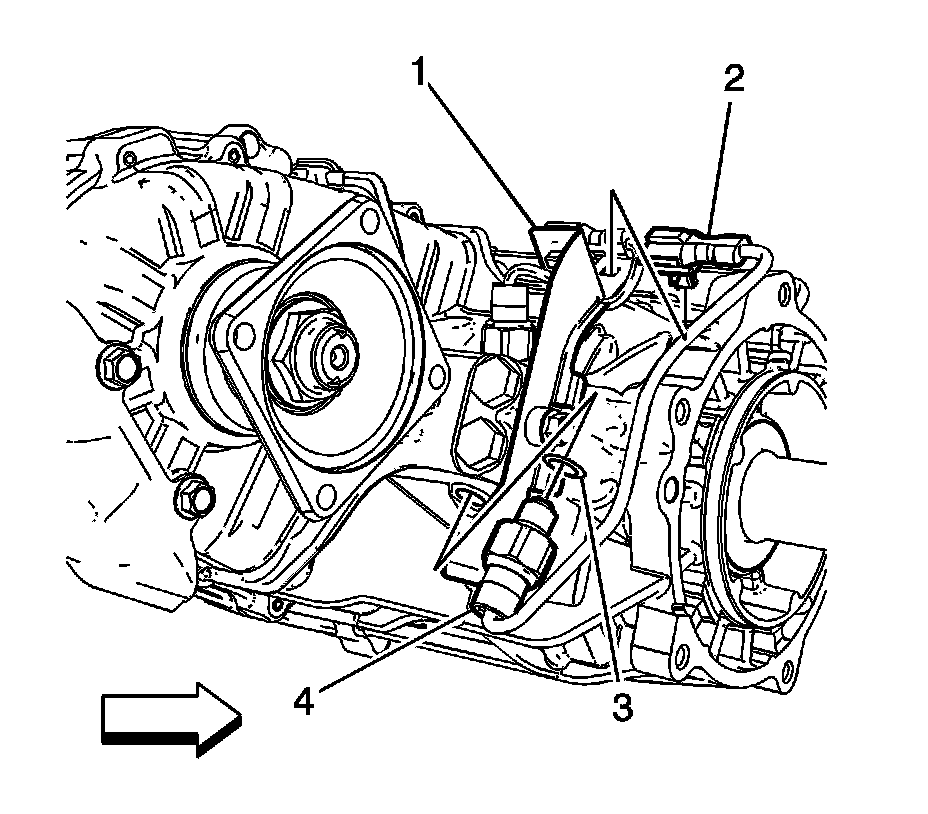 1
2
4
3