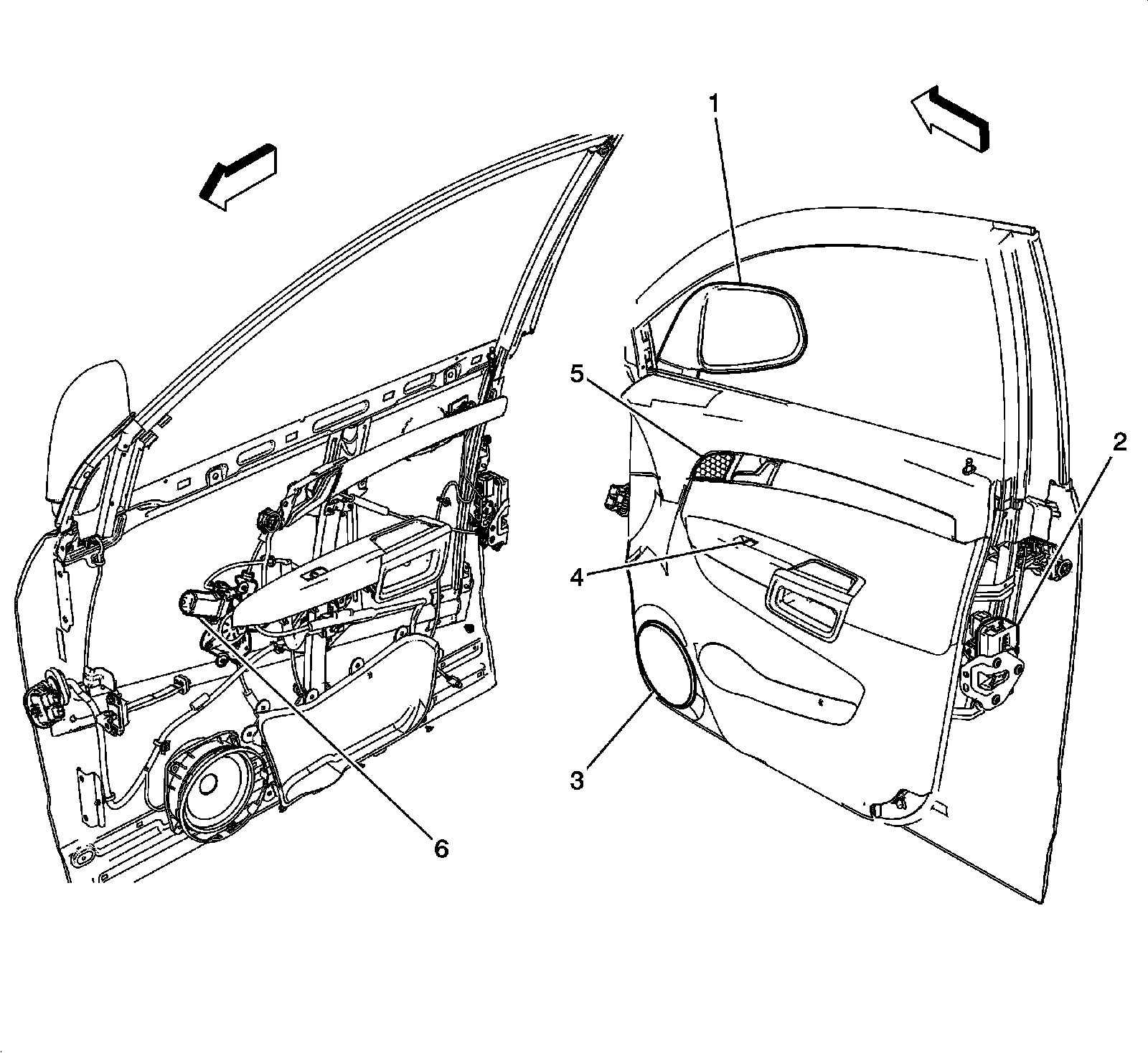 1
5
2
4
3
6