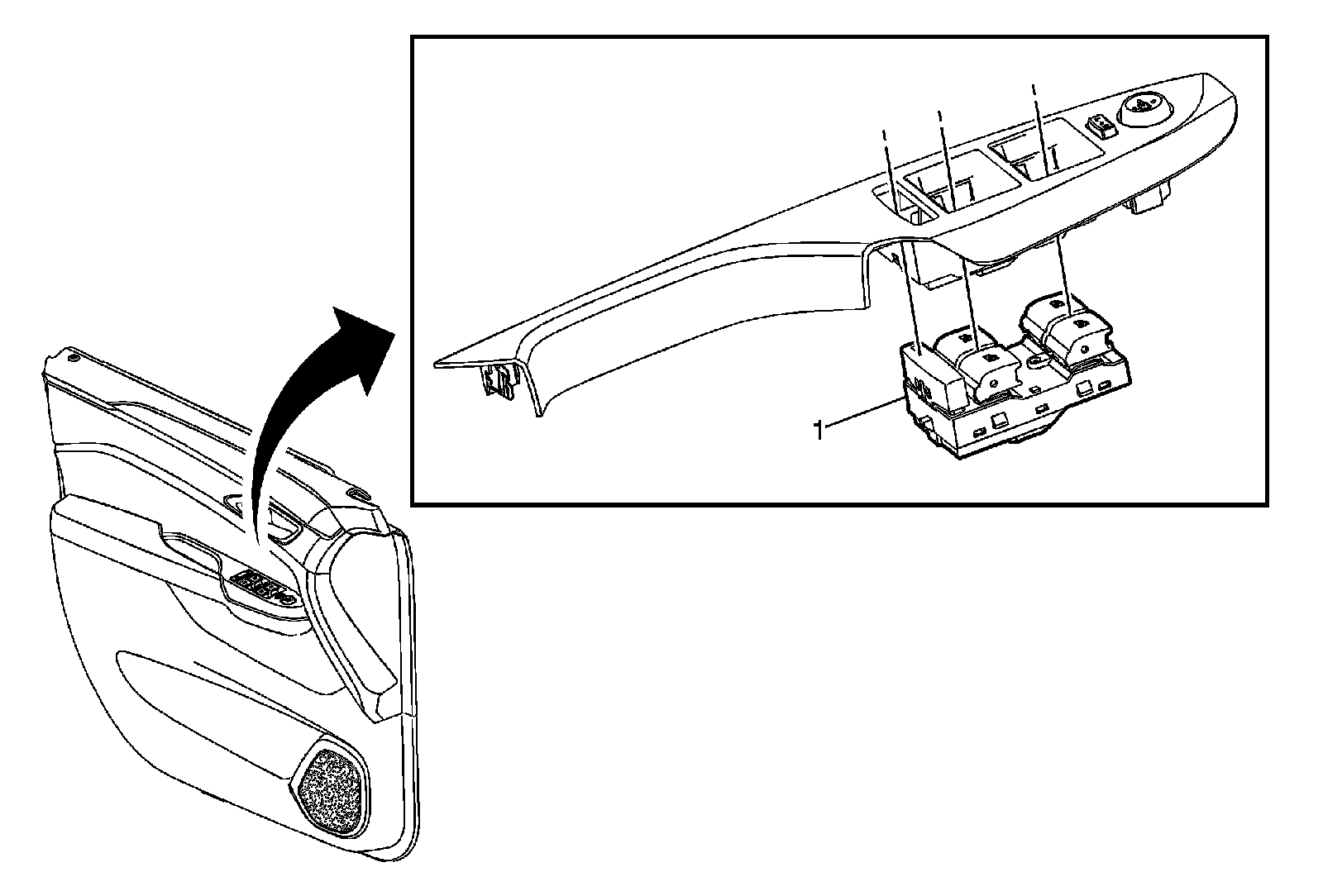 1