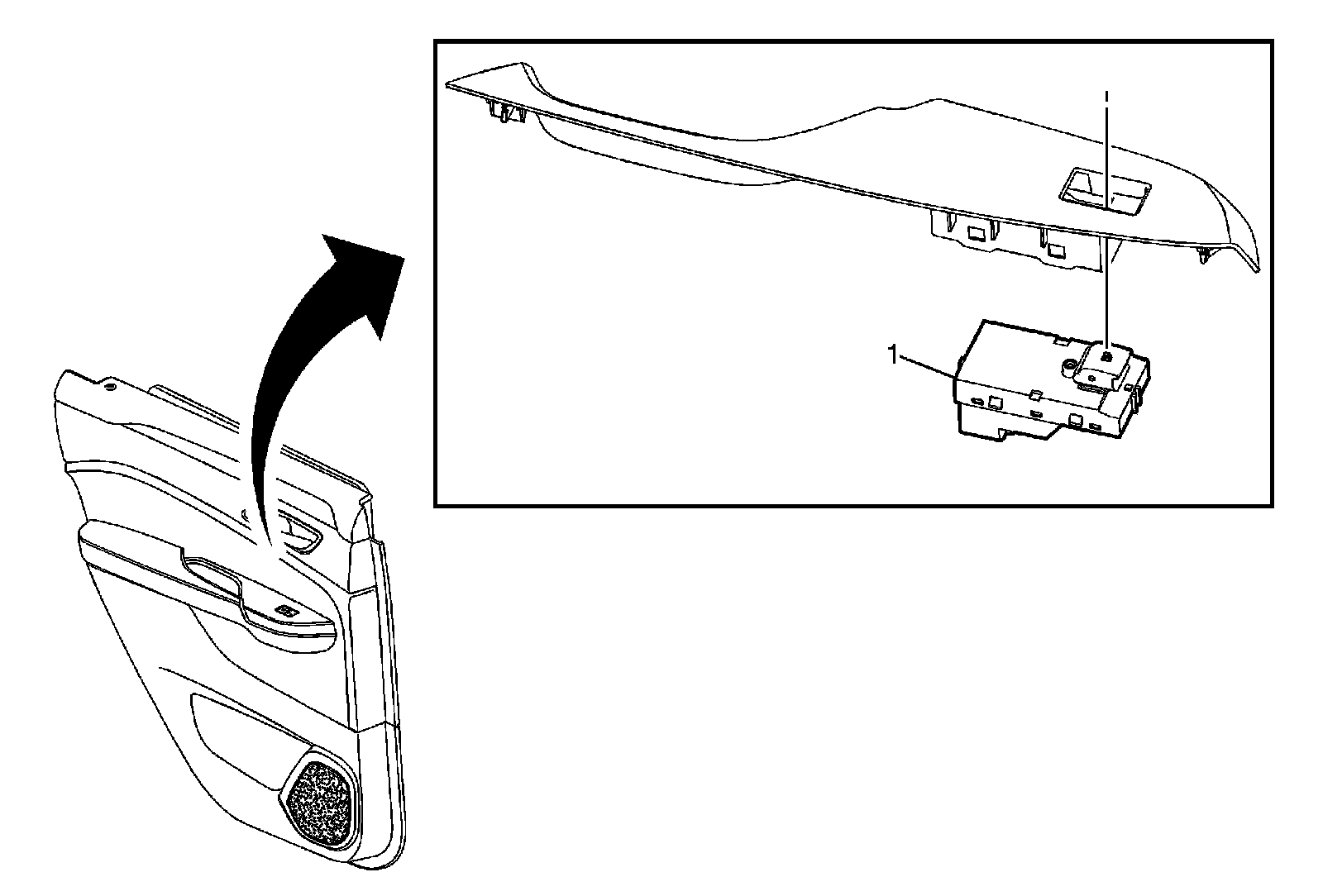 1