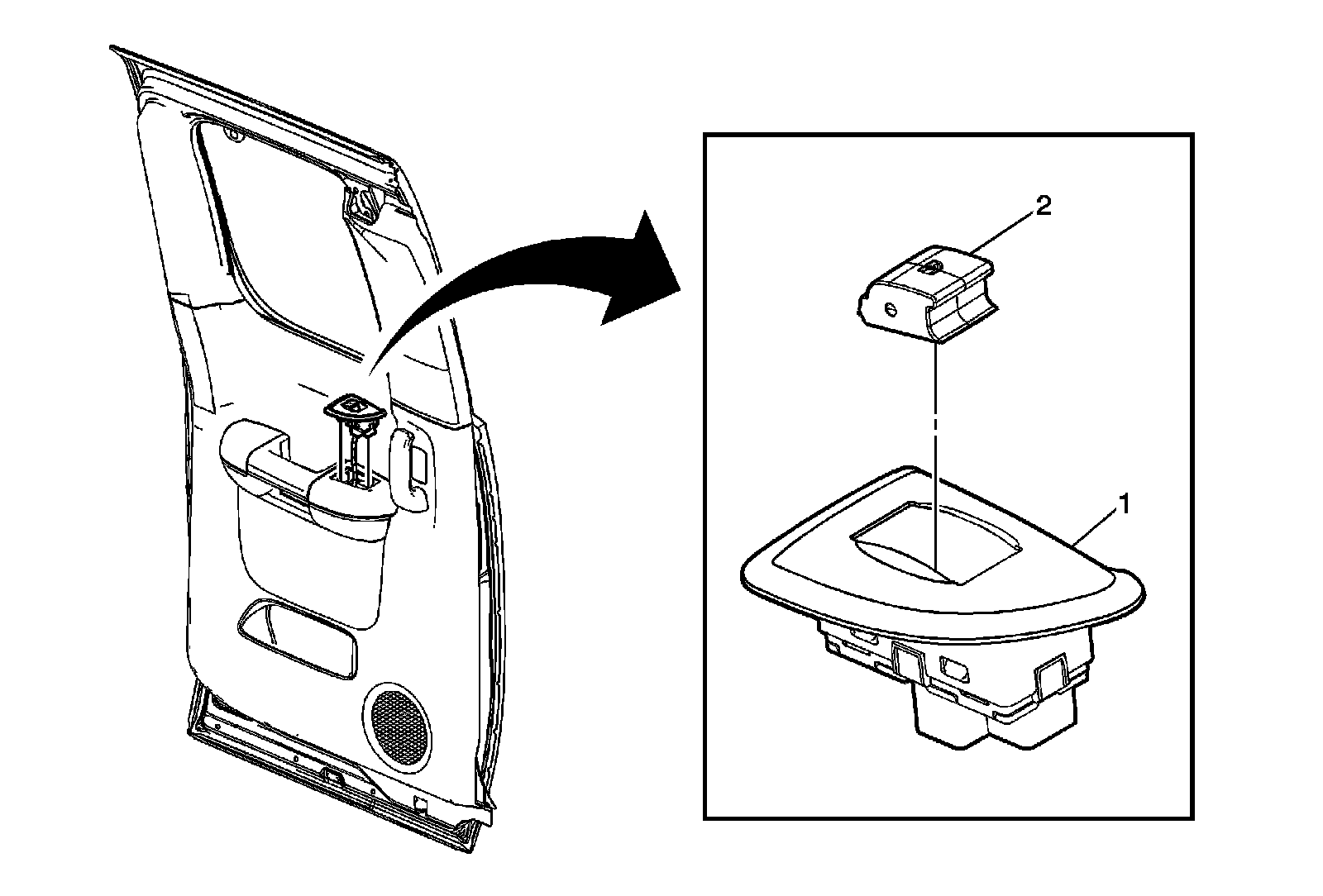 2

1