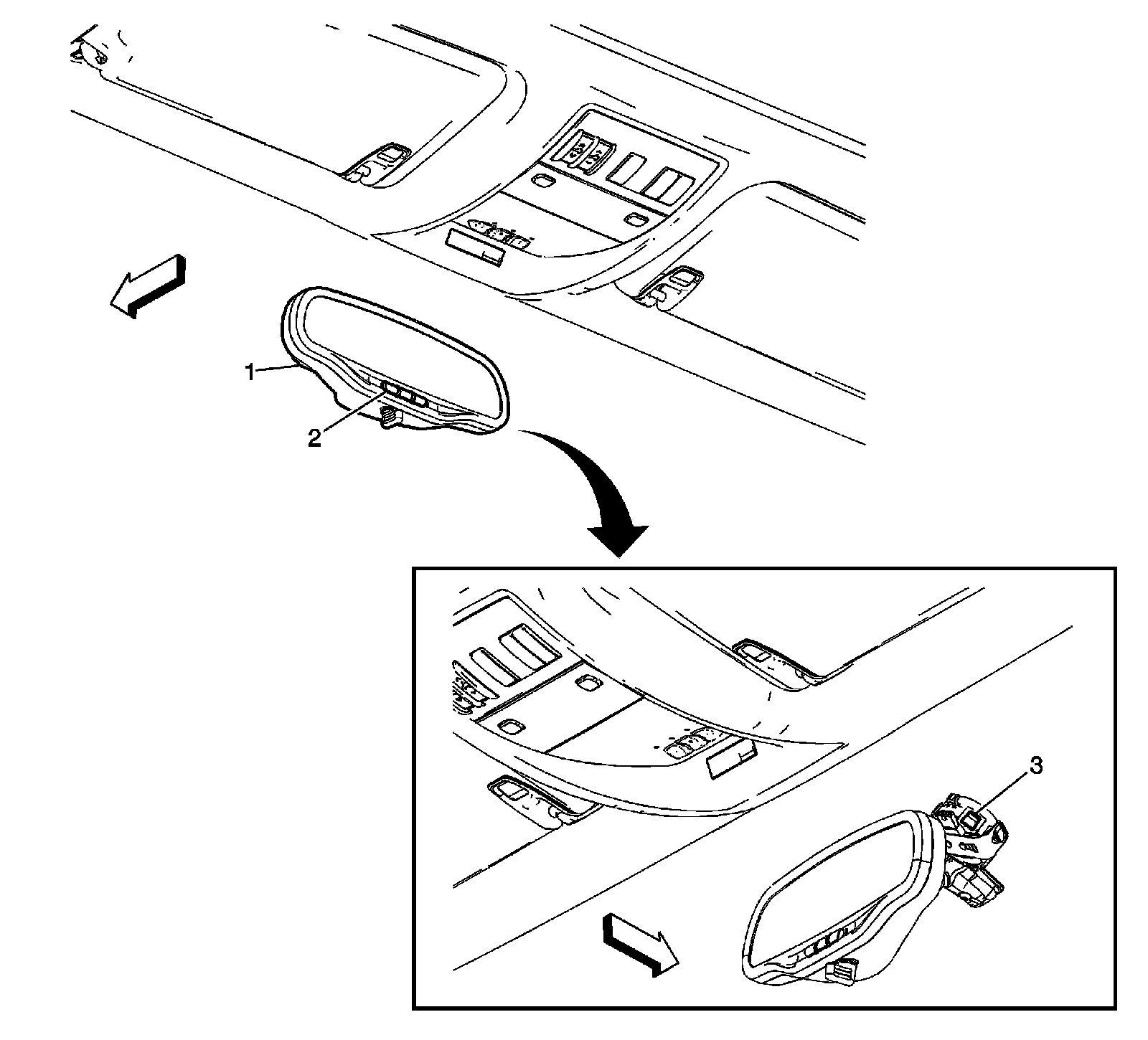 1
2
3