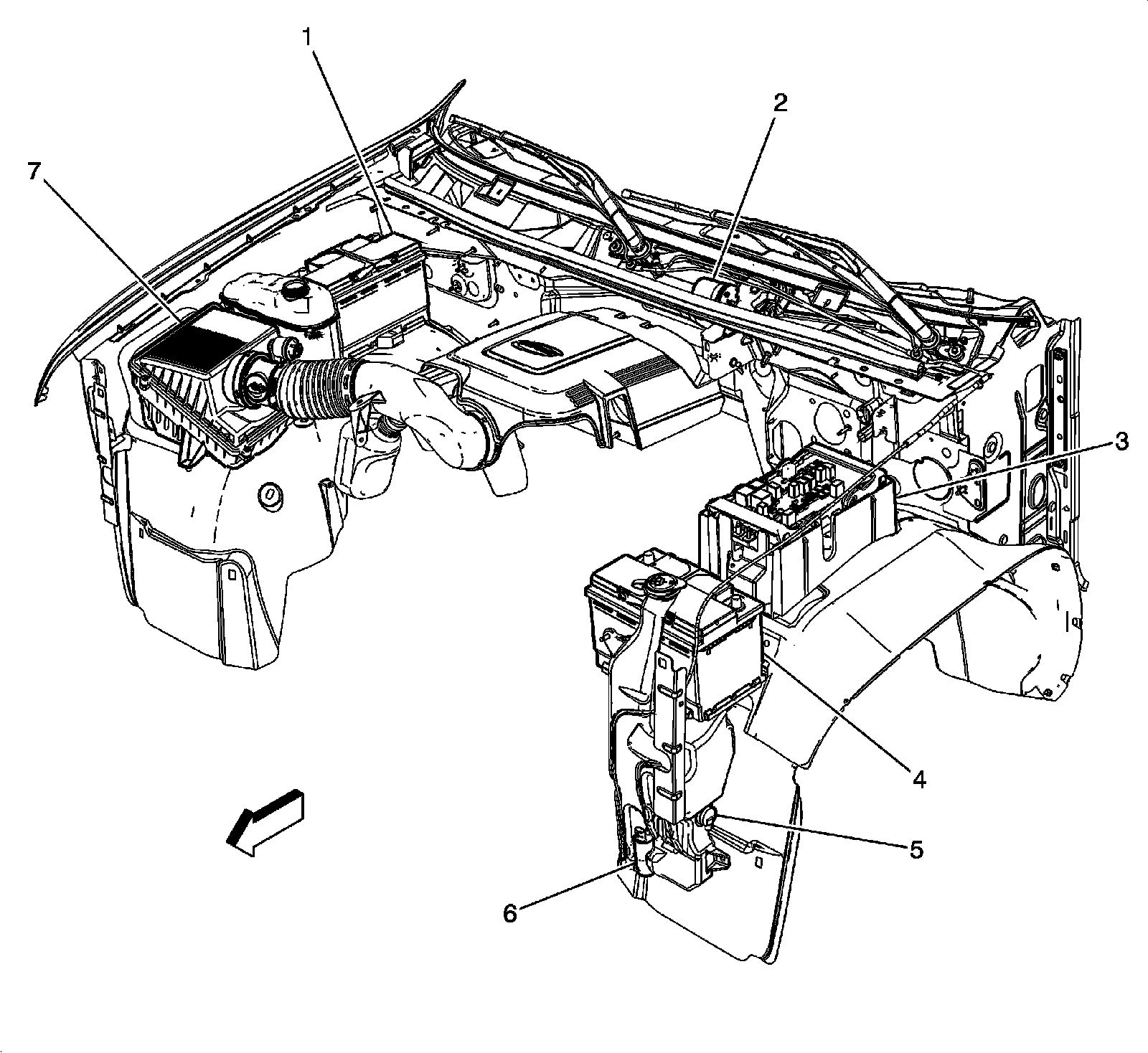 1
2
7
3
4
5
6