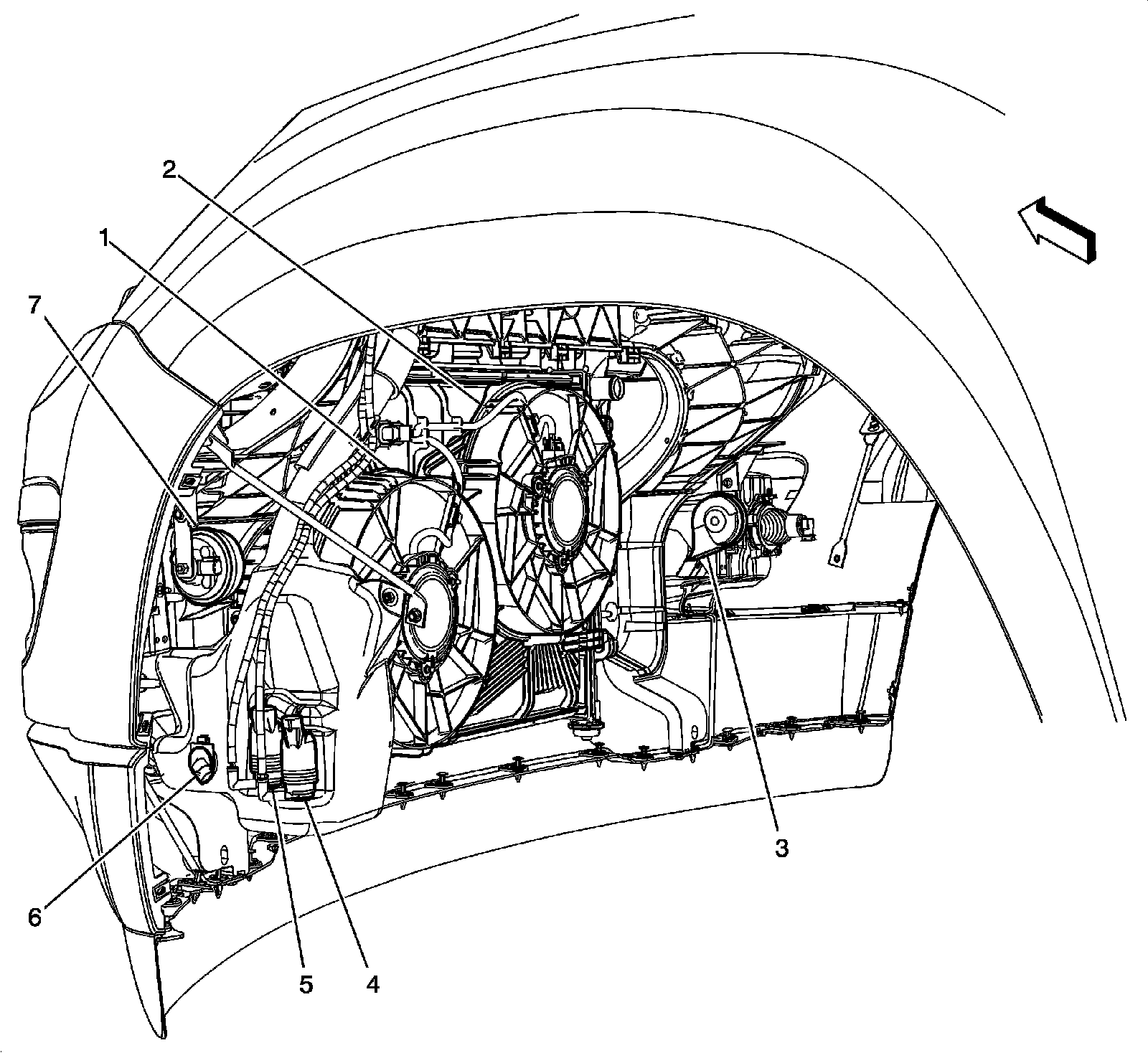 2
1
7
3
6
5
4