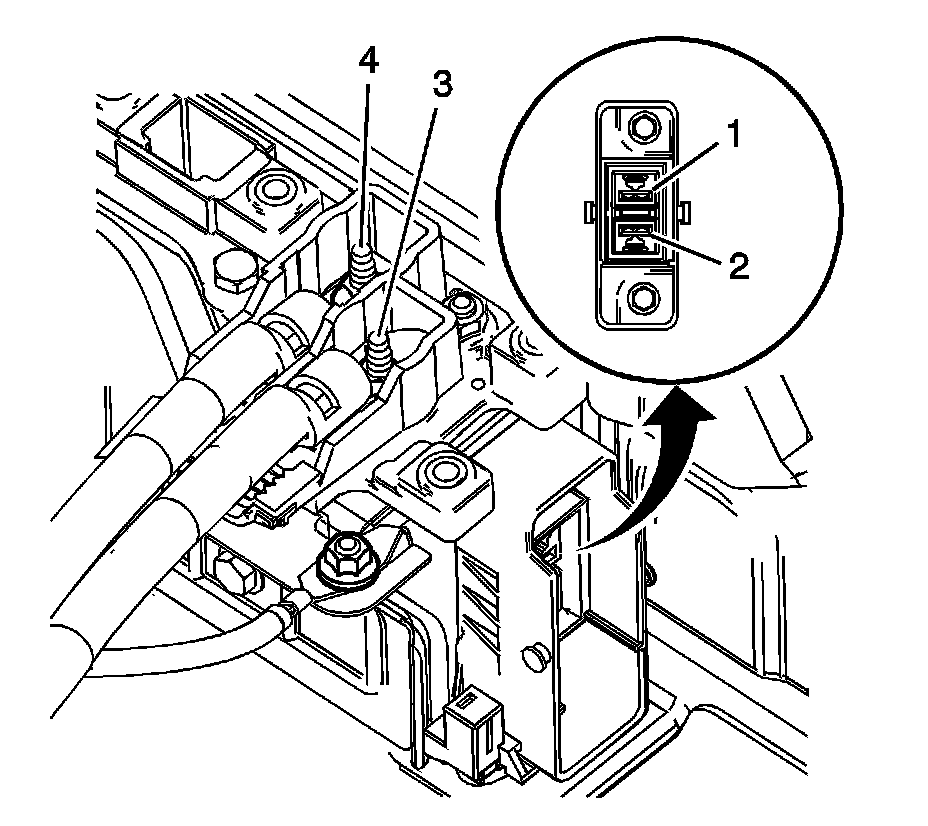 4
3
1
2