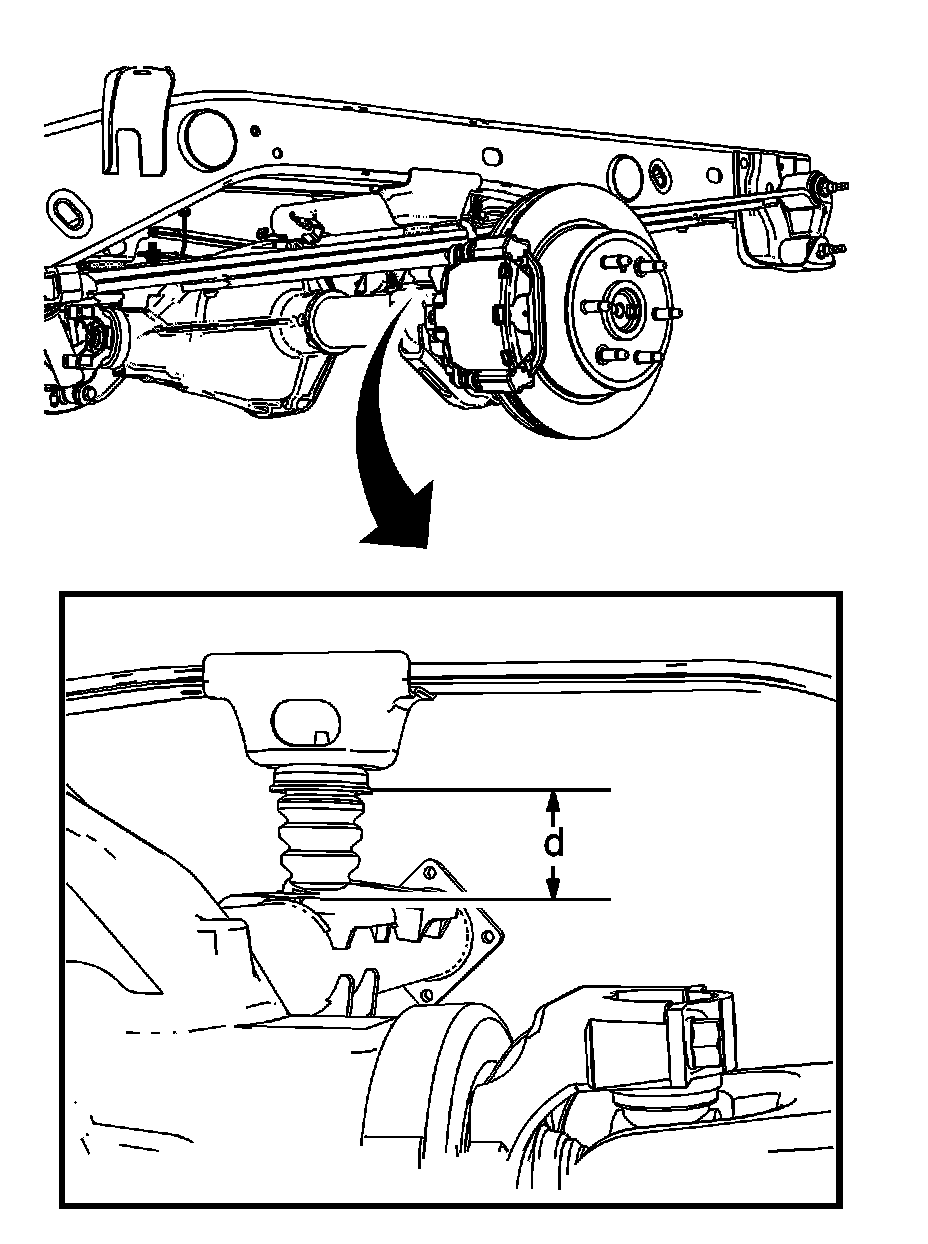 d