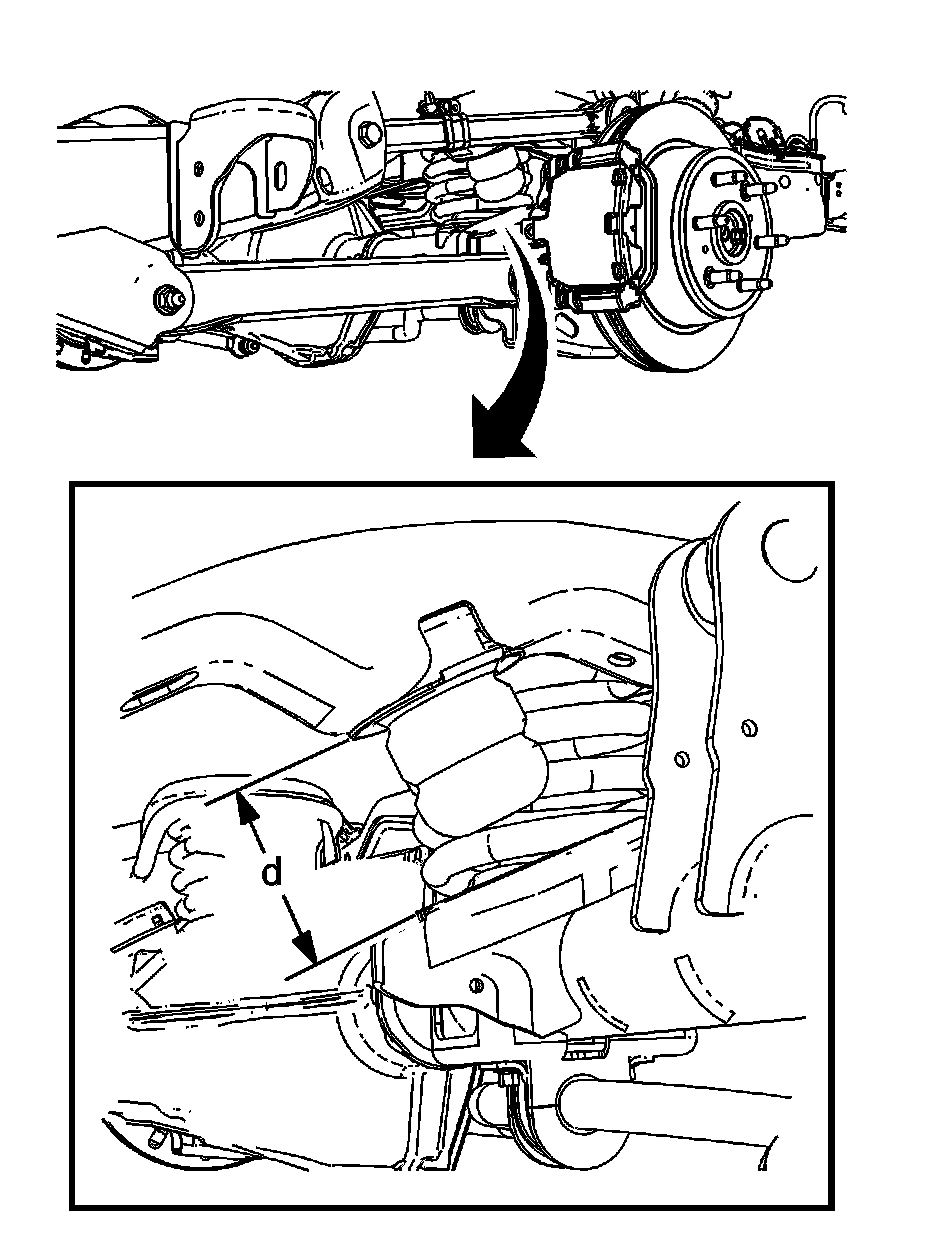 d