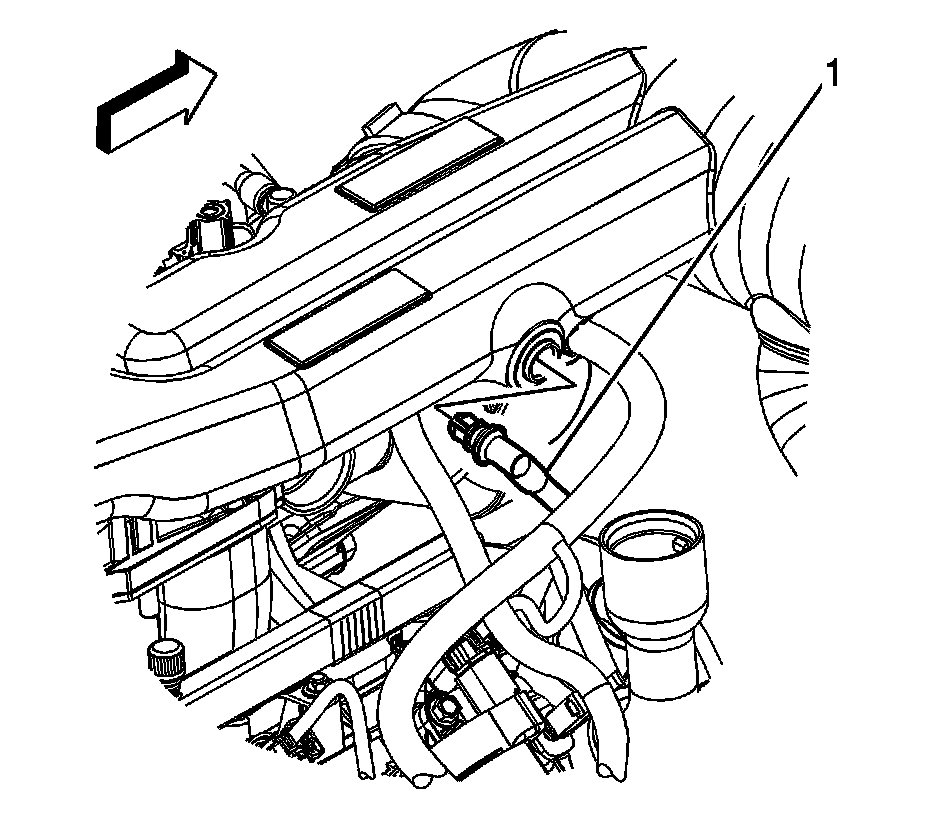 1