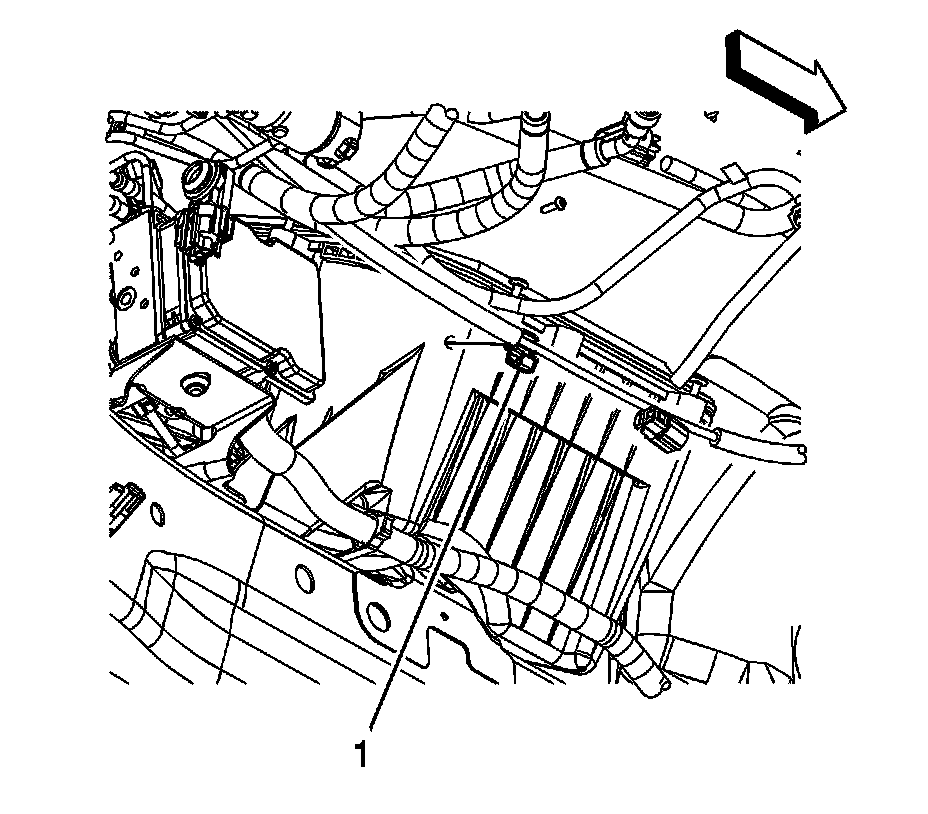 1