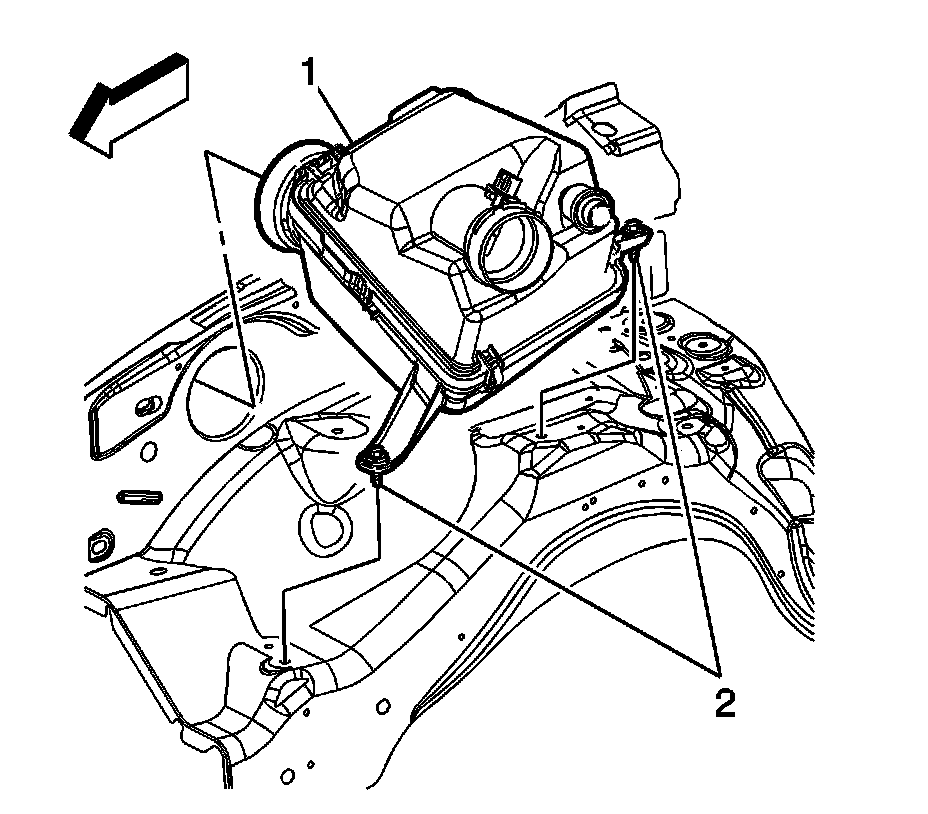 1

2