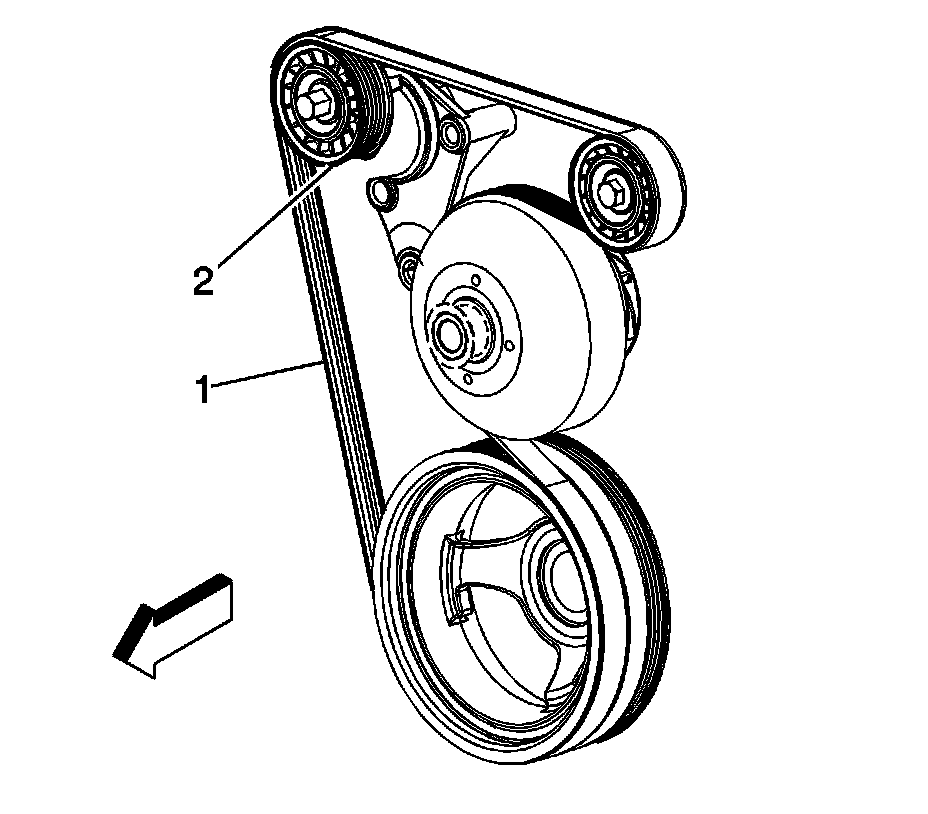 2

1