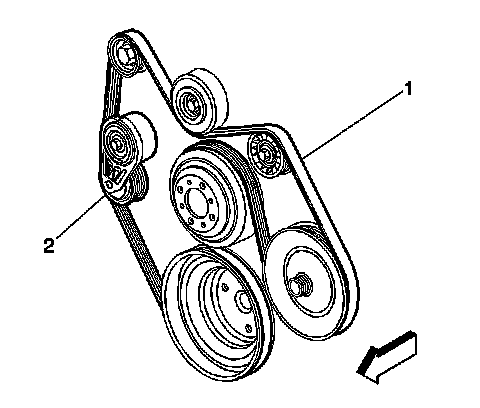 1

2