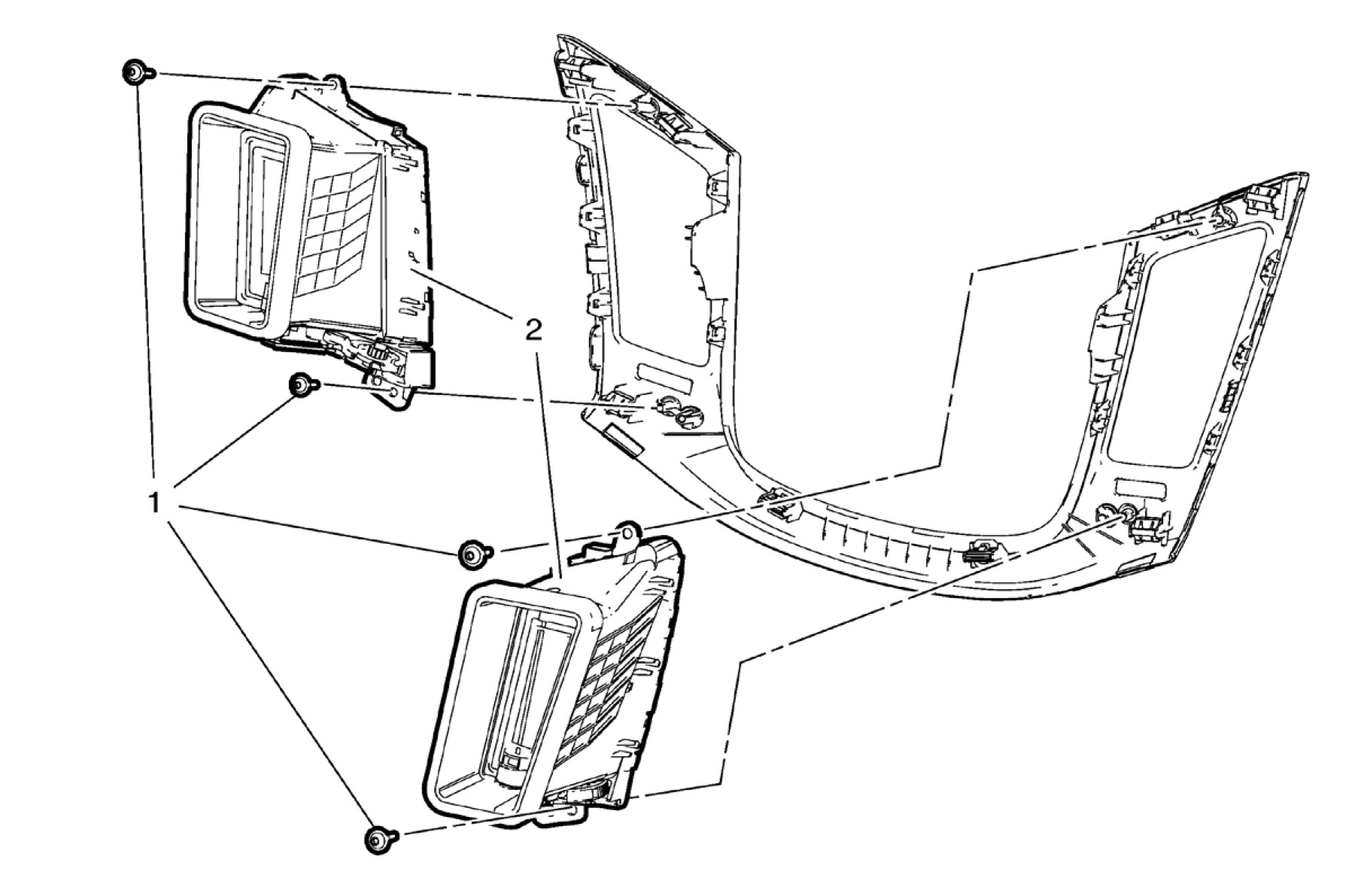 2
1