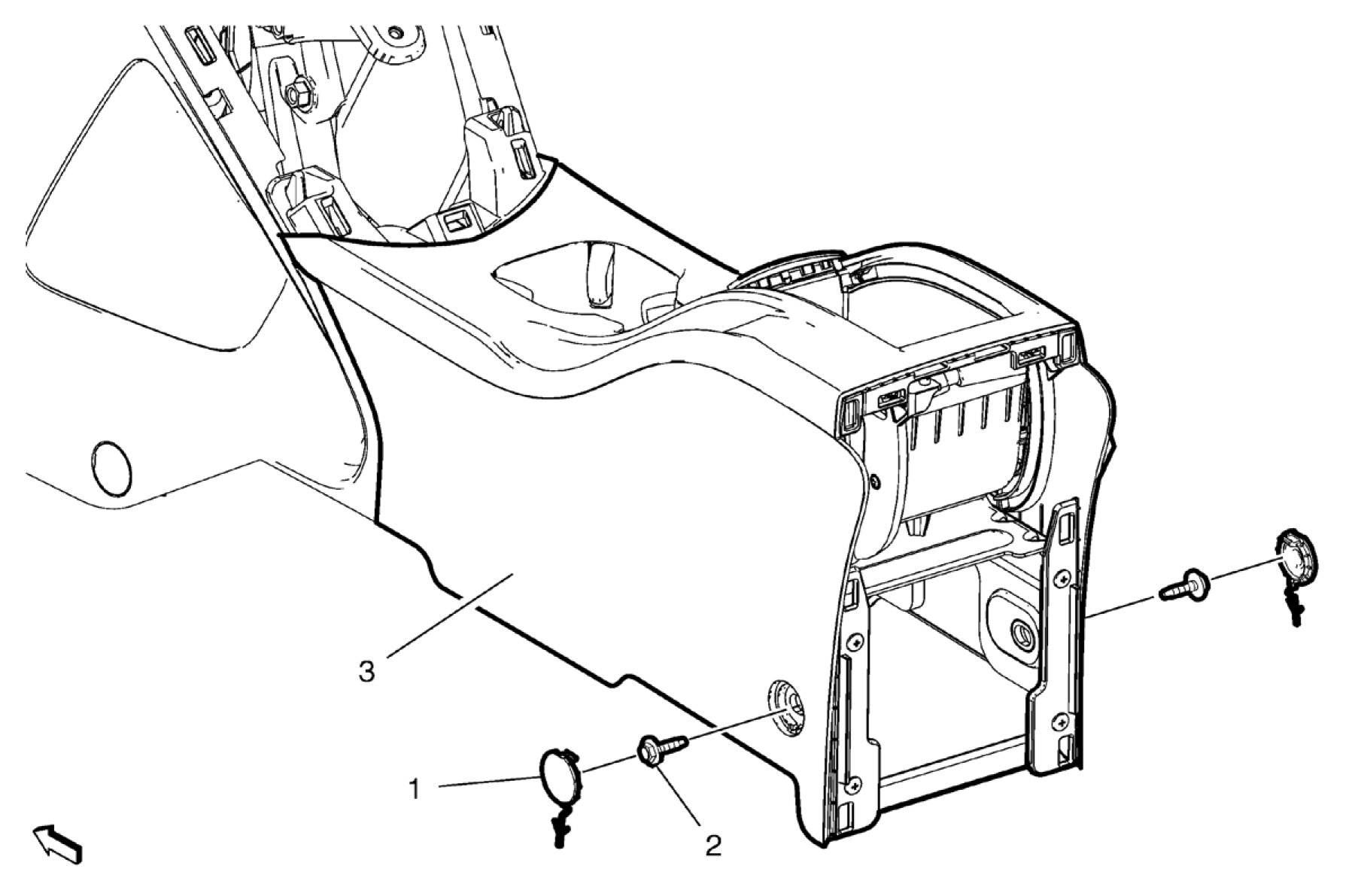 3

1

2