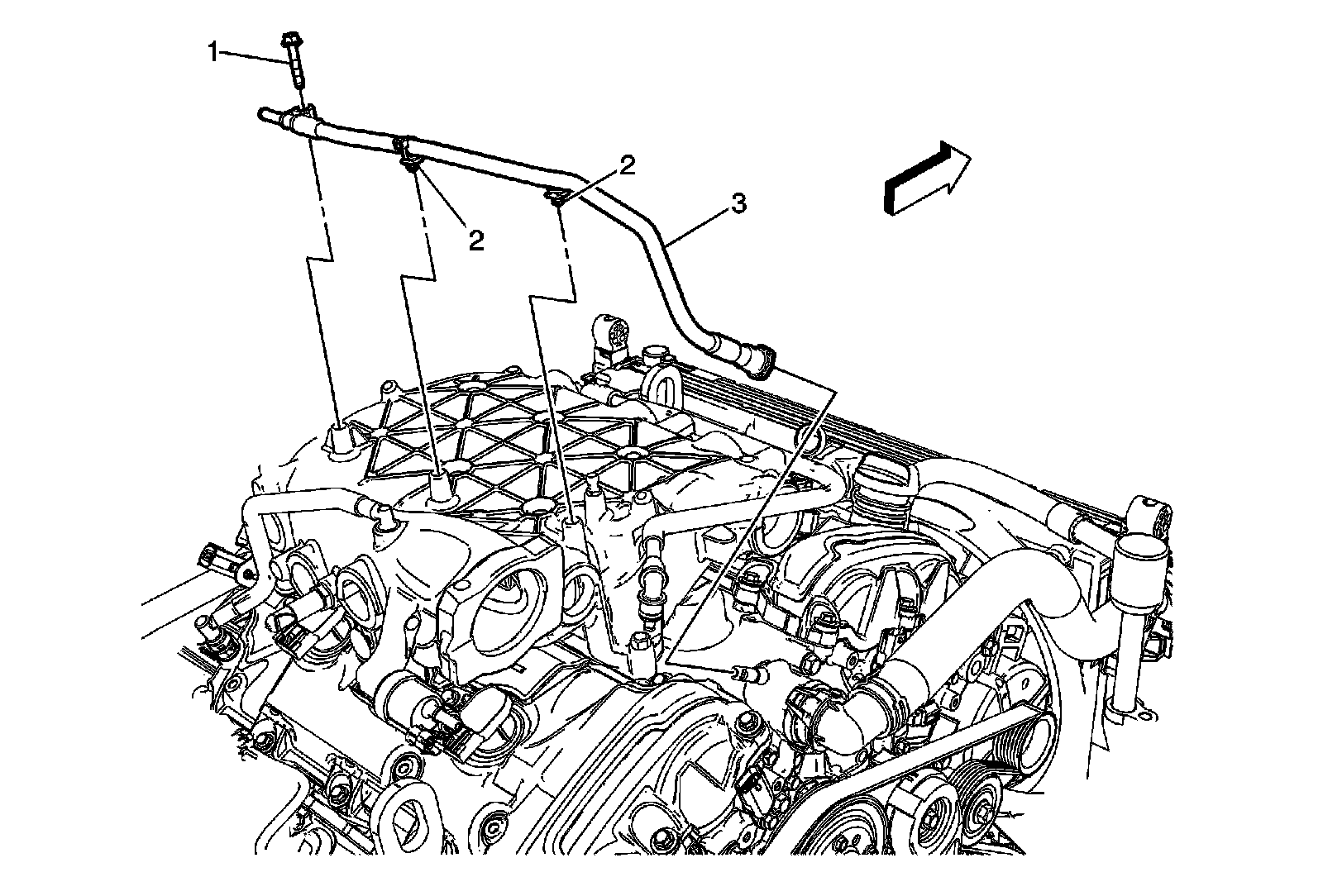 1
2
2
3