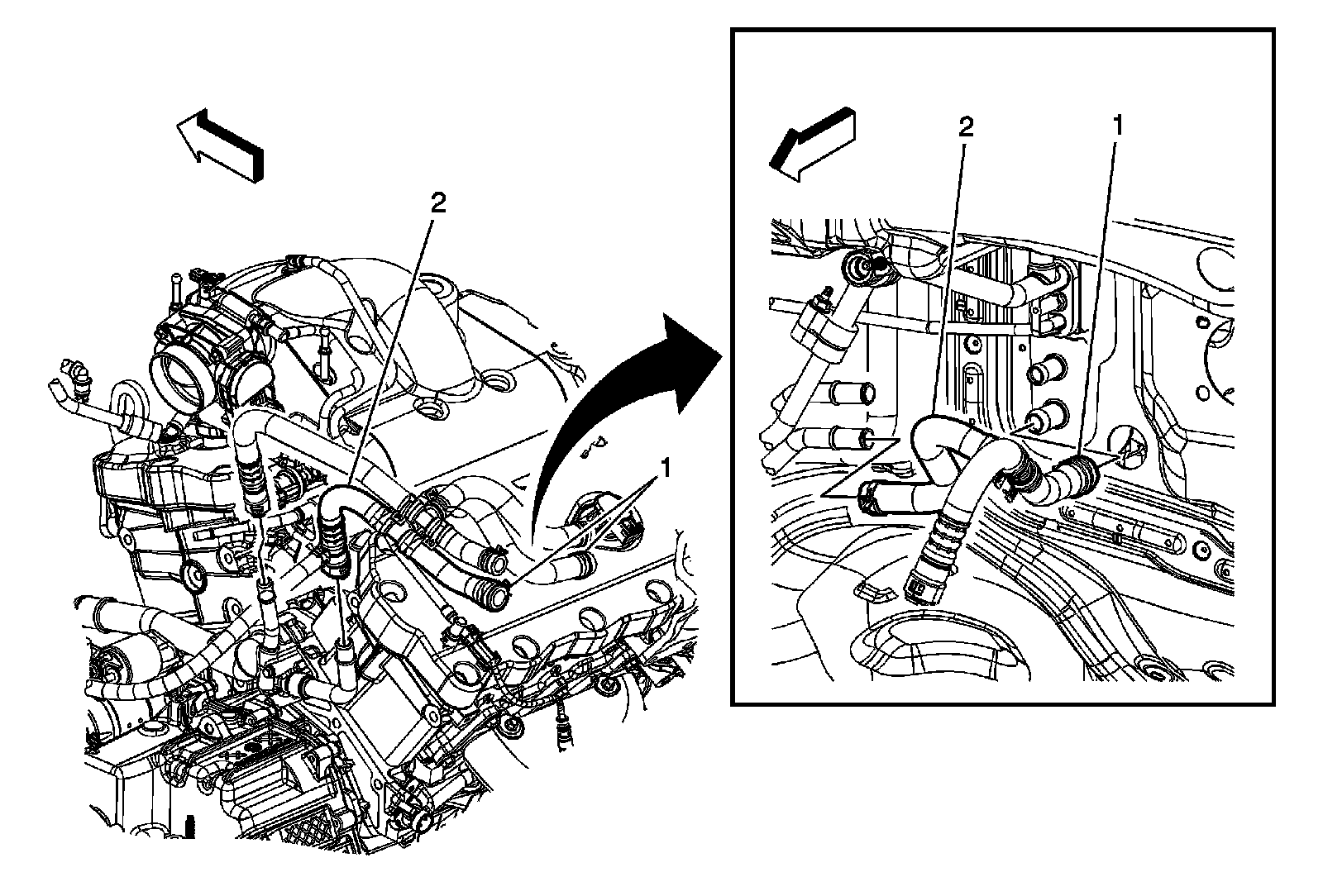 2
1
2
1