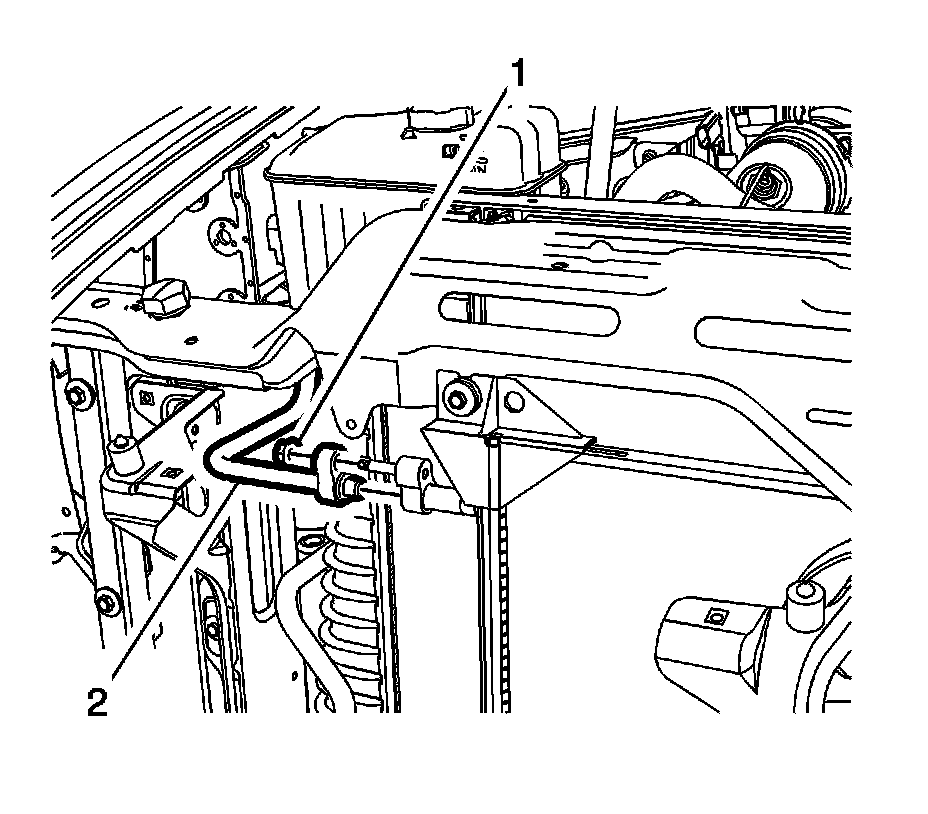 1
2