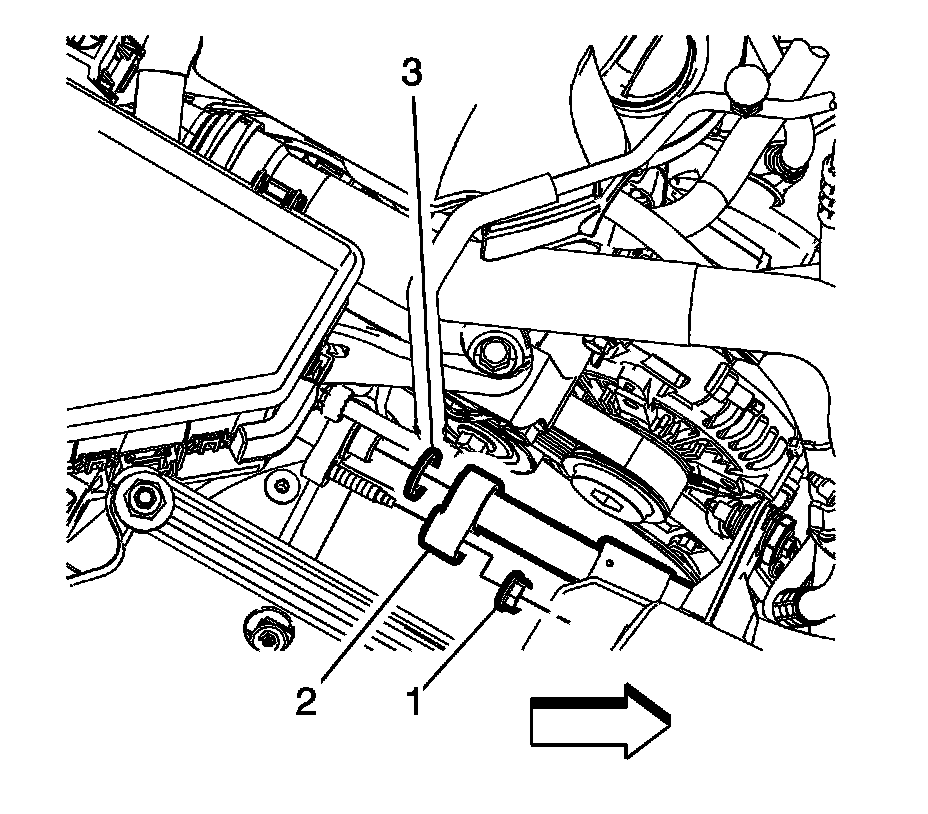 3
2
1