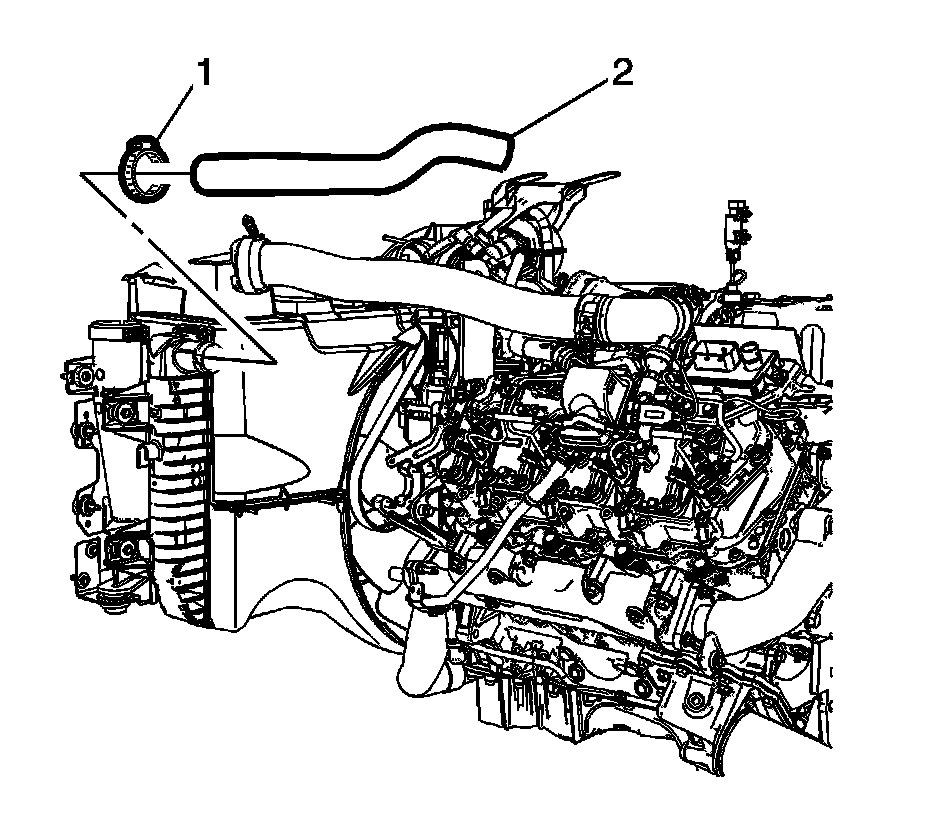 1
2