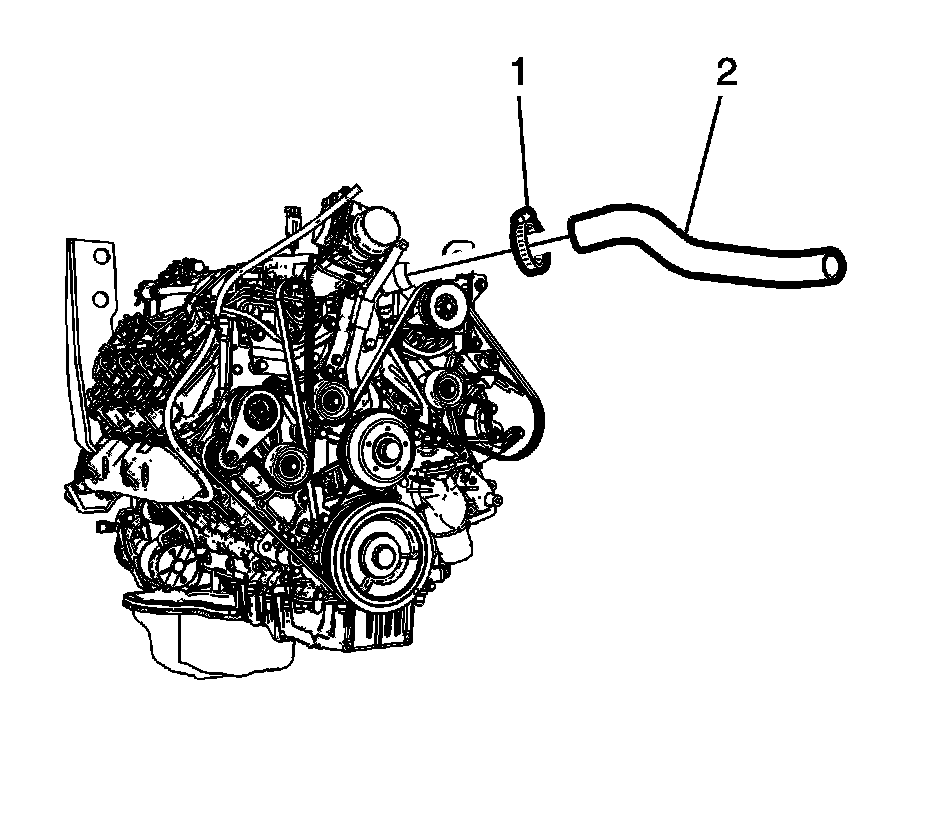 1
2