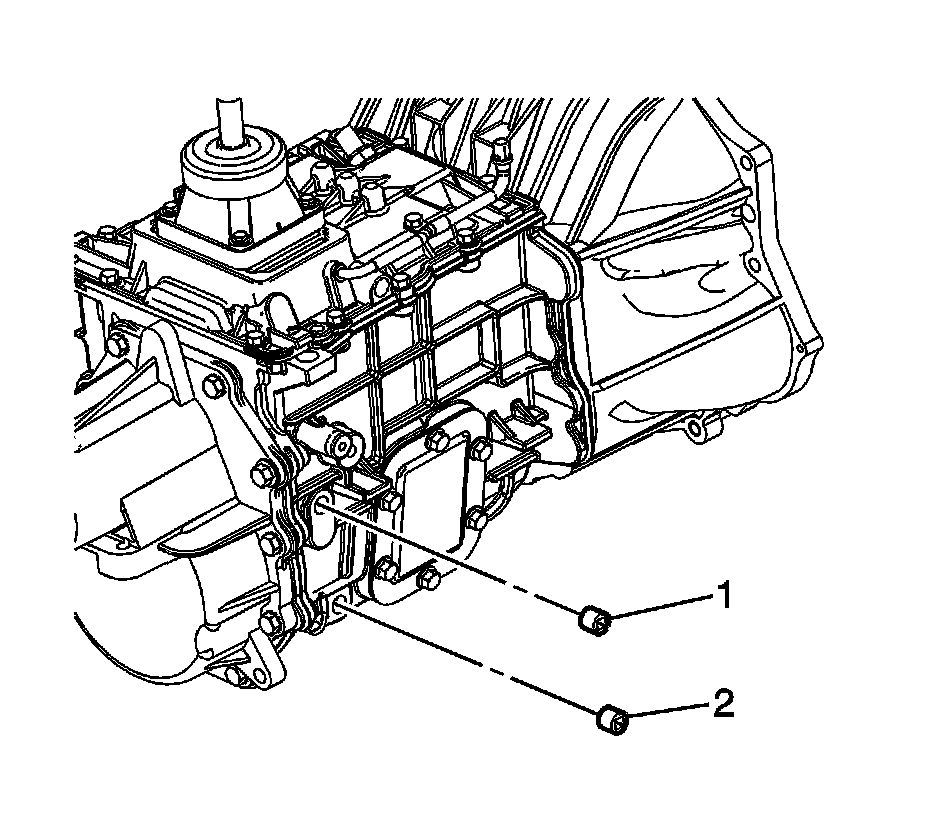 1

2