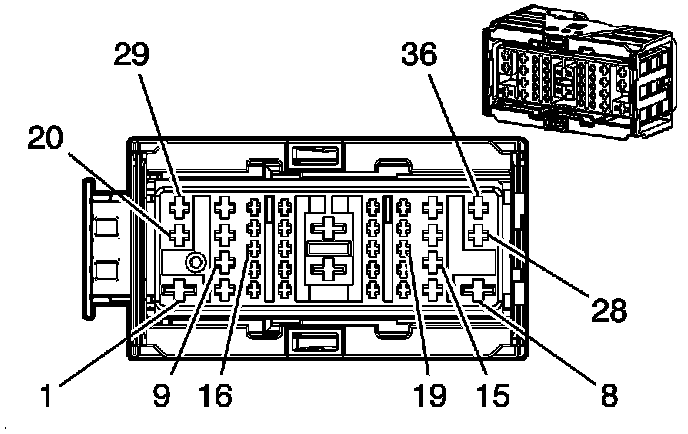 29
36
20
28
1
9
16
19
15
8