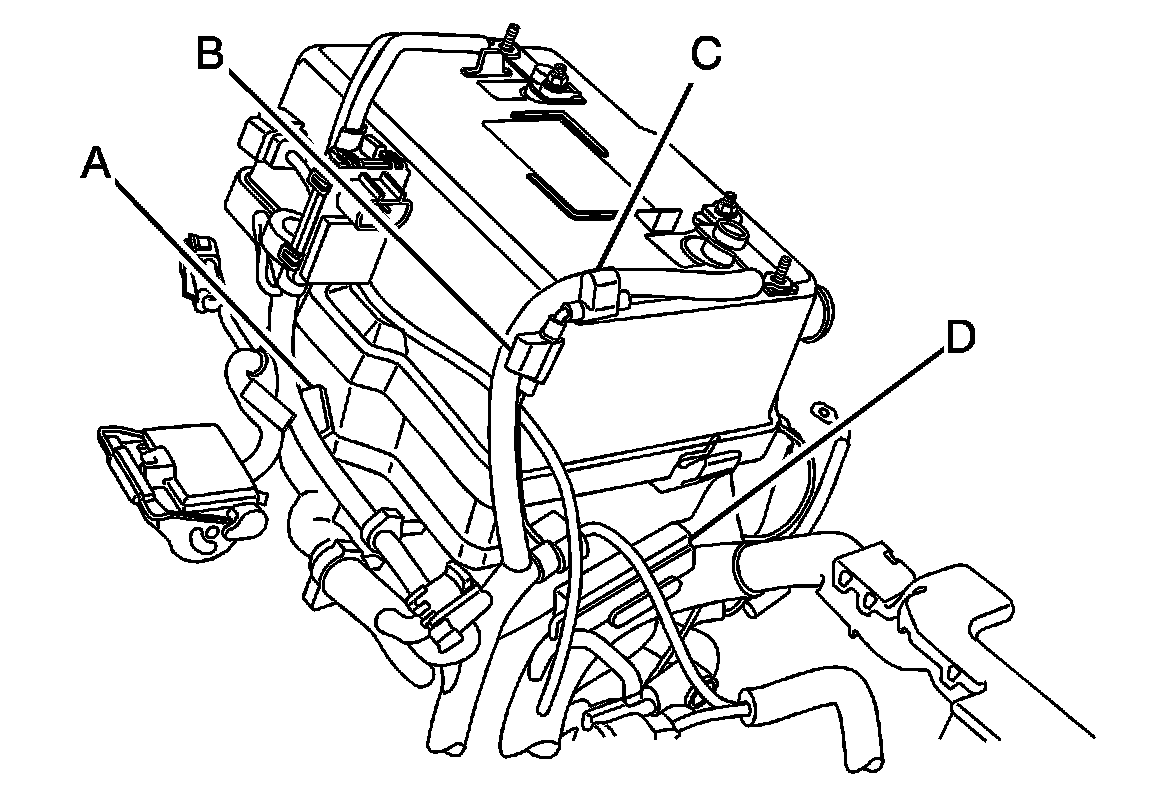 B
C
A
D