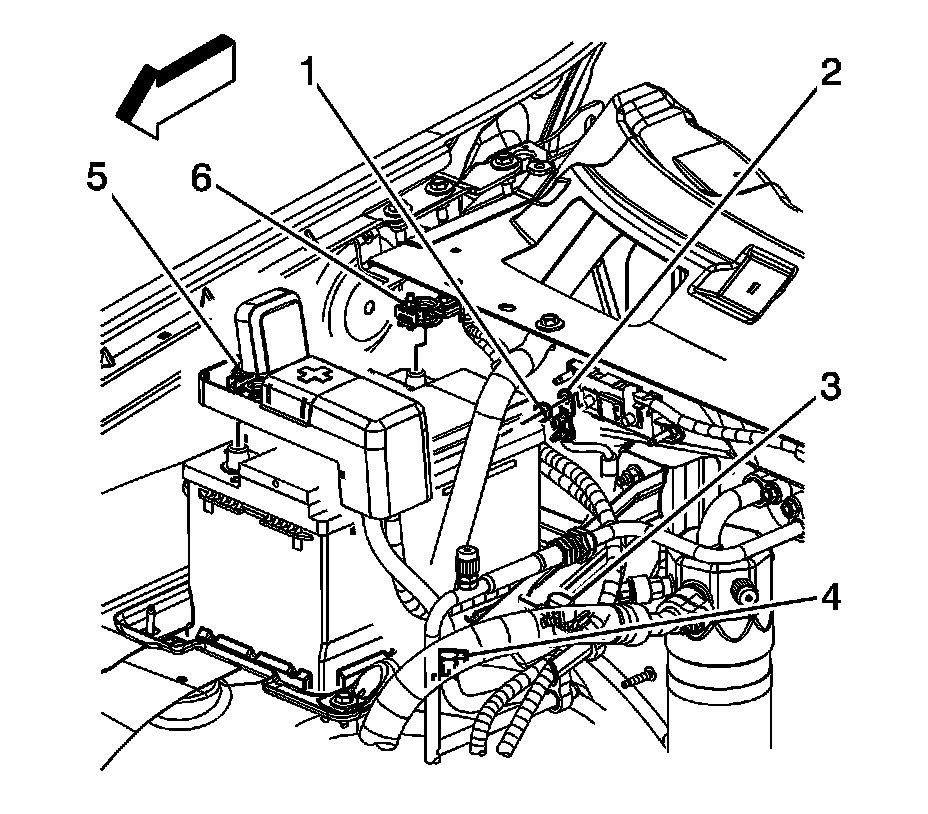 1
2
5
6
3
4