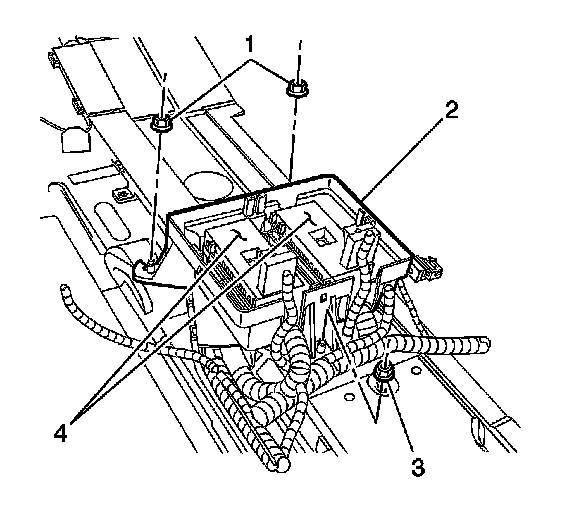 1
2
4
3