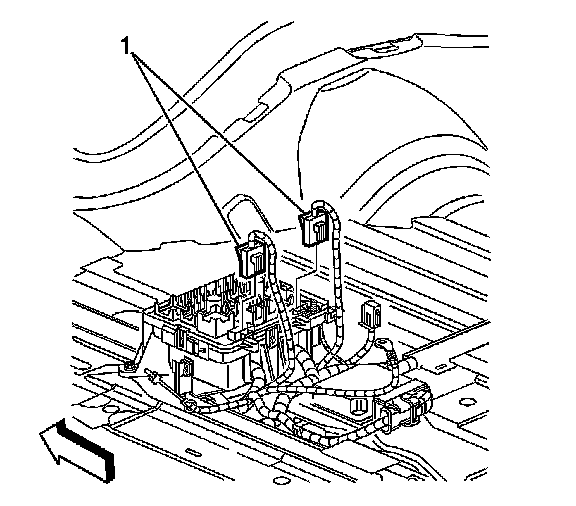 1