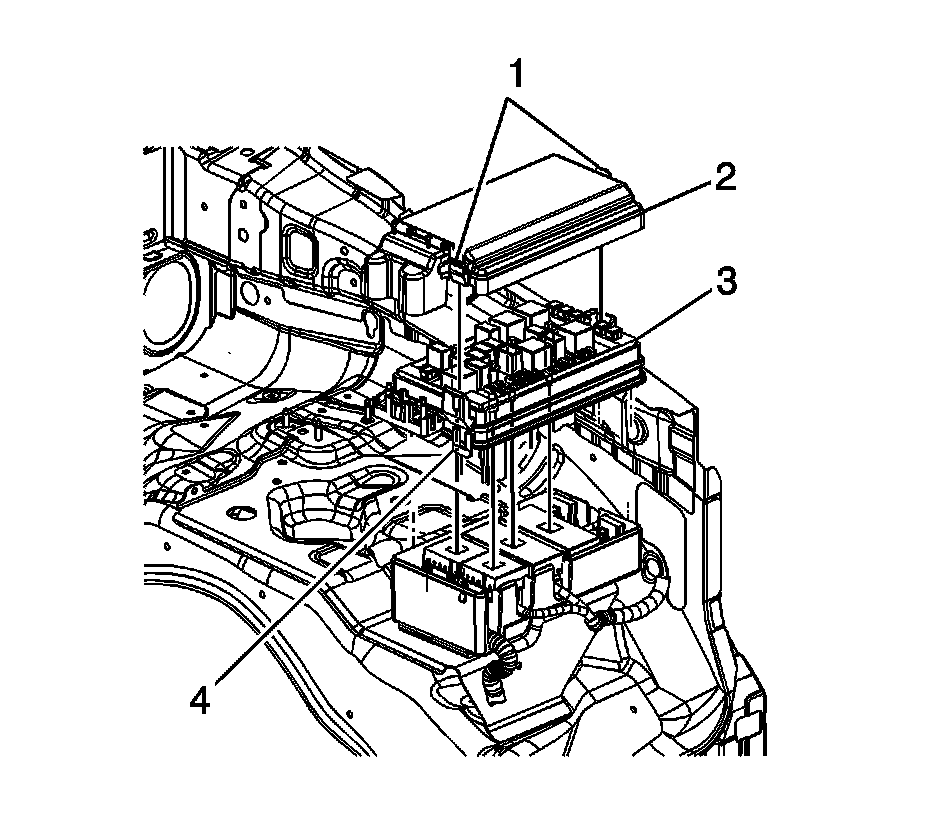 1
2
3
4