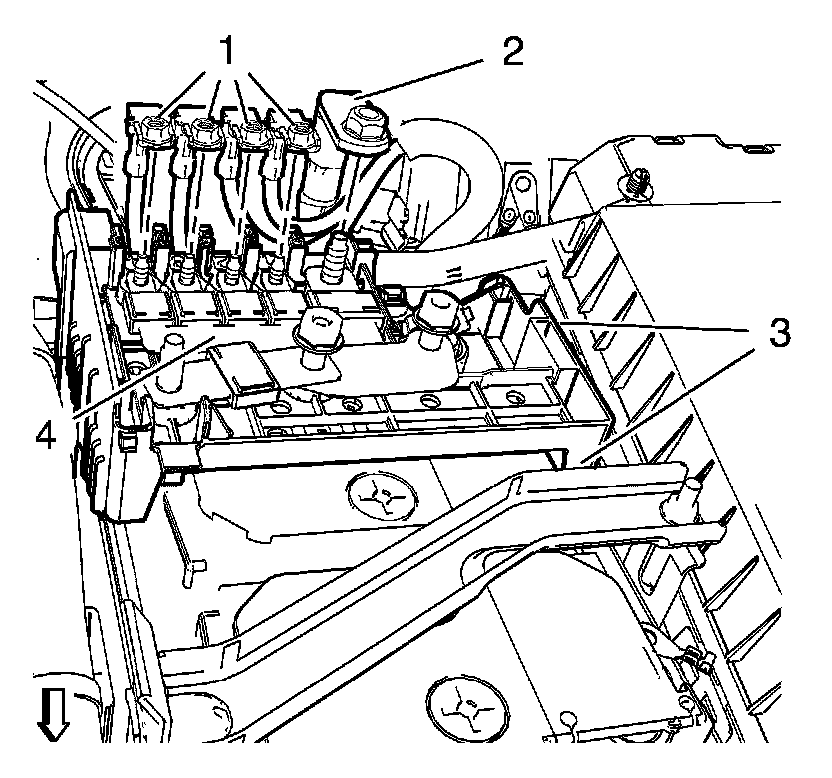 1
2
3
4