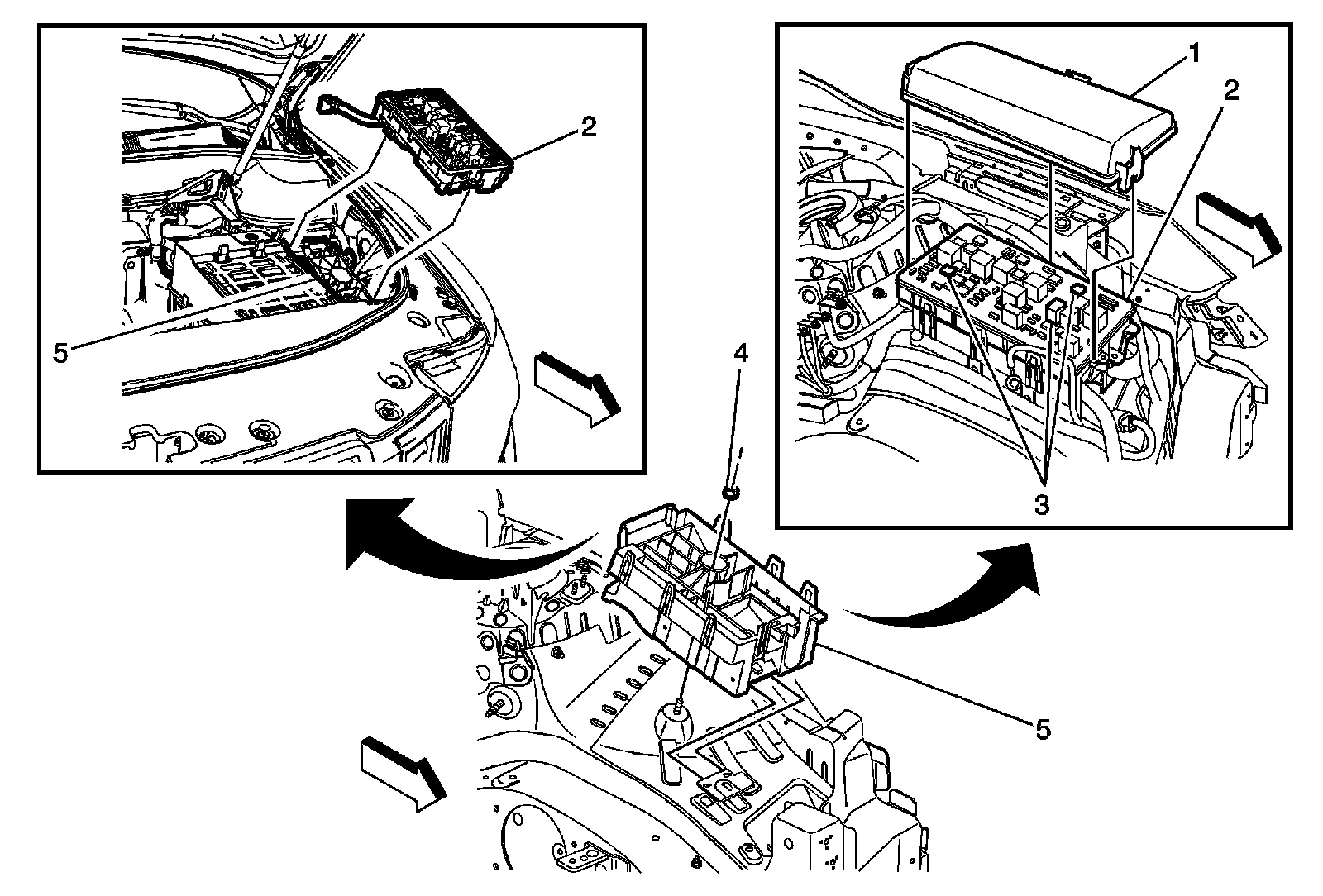 2
5
1
2
3
4
5