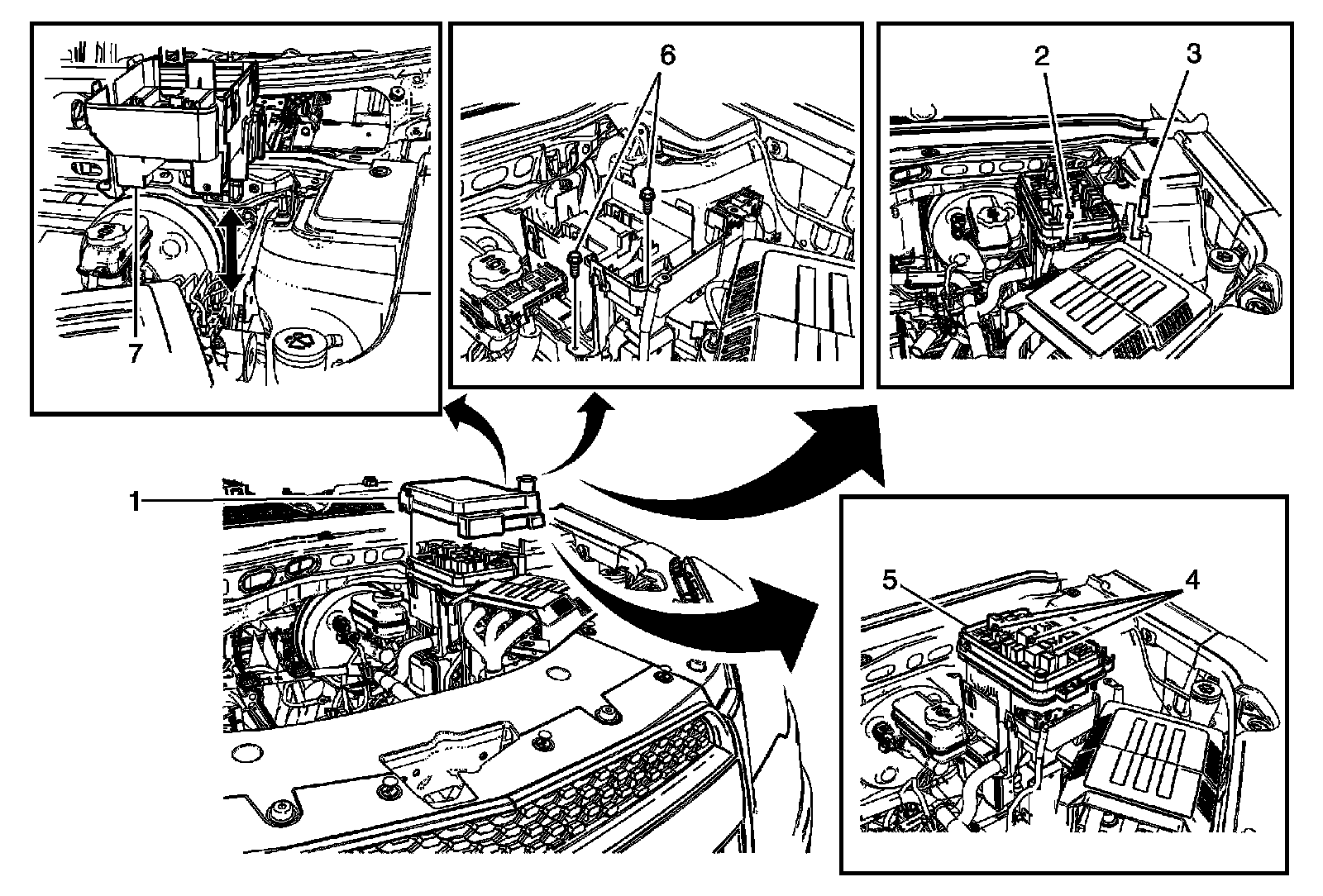 7

6

2
3

1

5
4