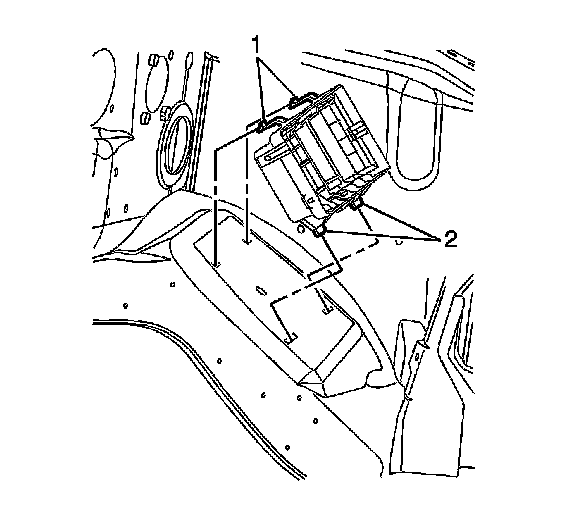 1

2