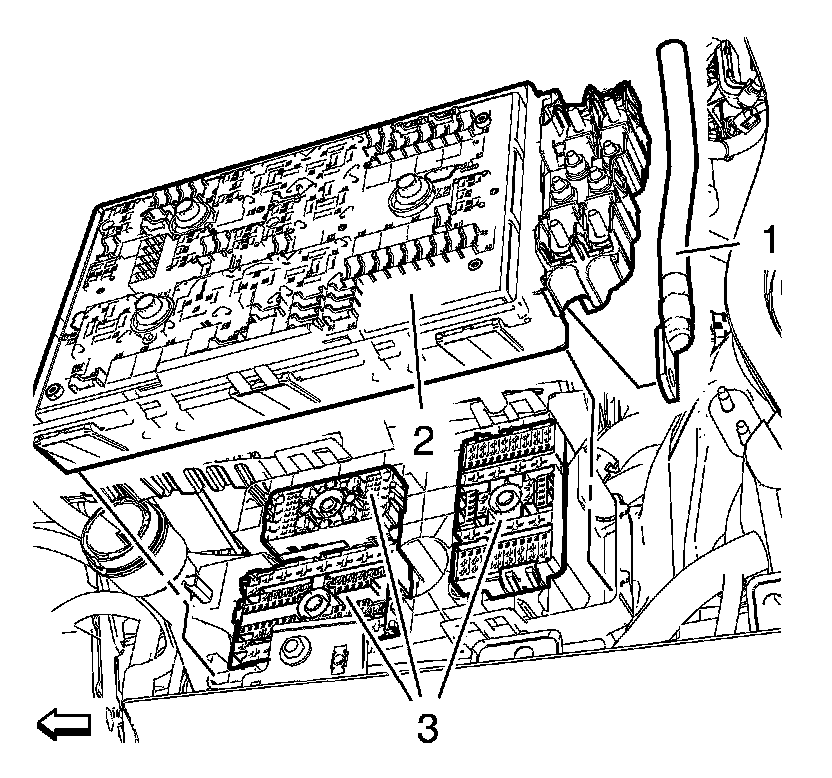 1
2
3