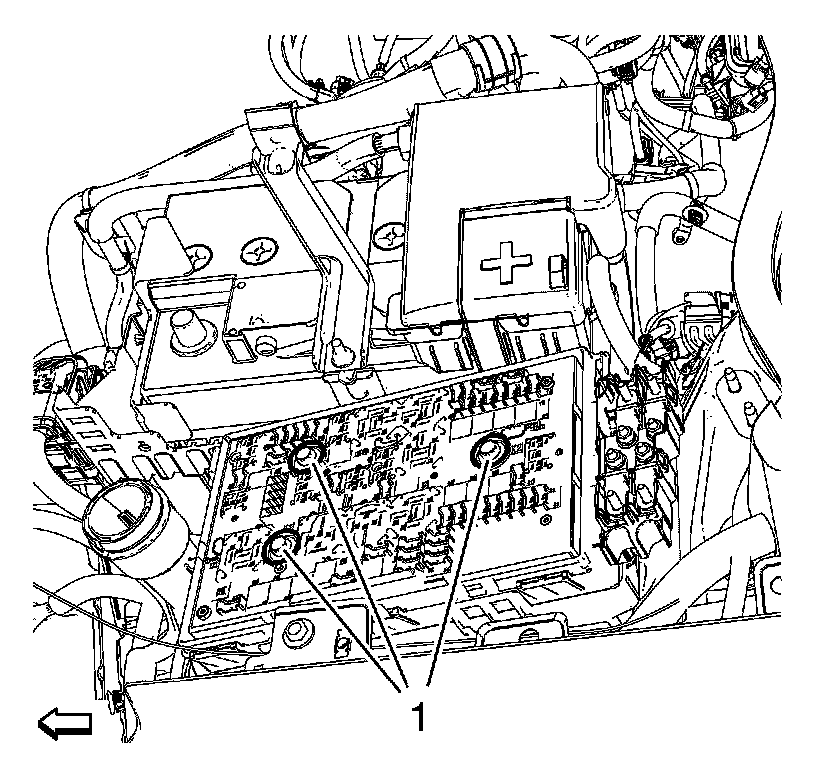 1