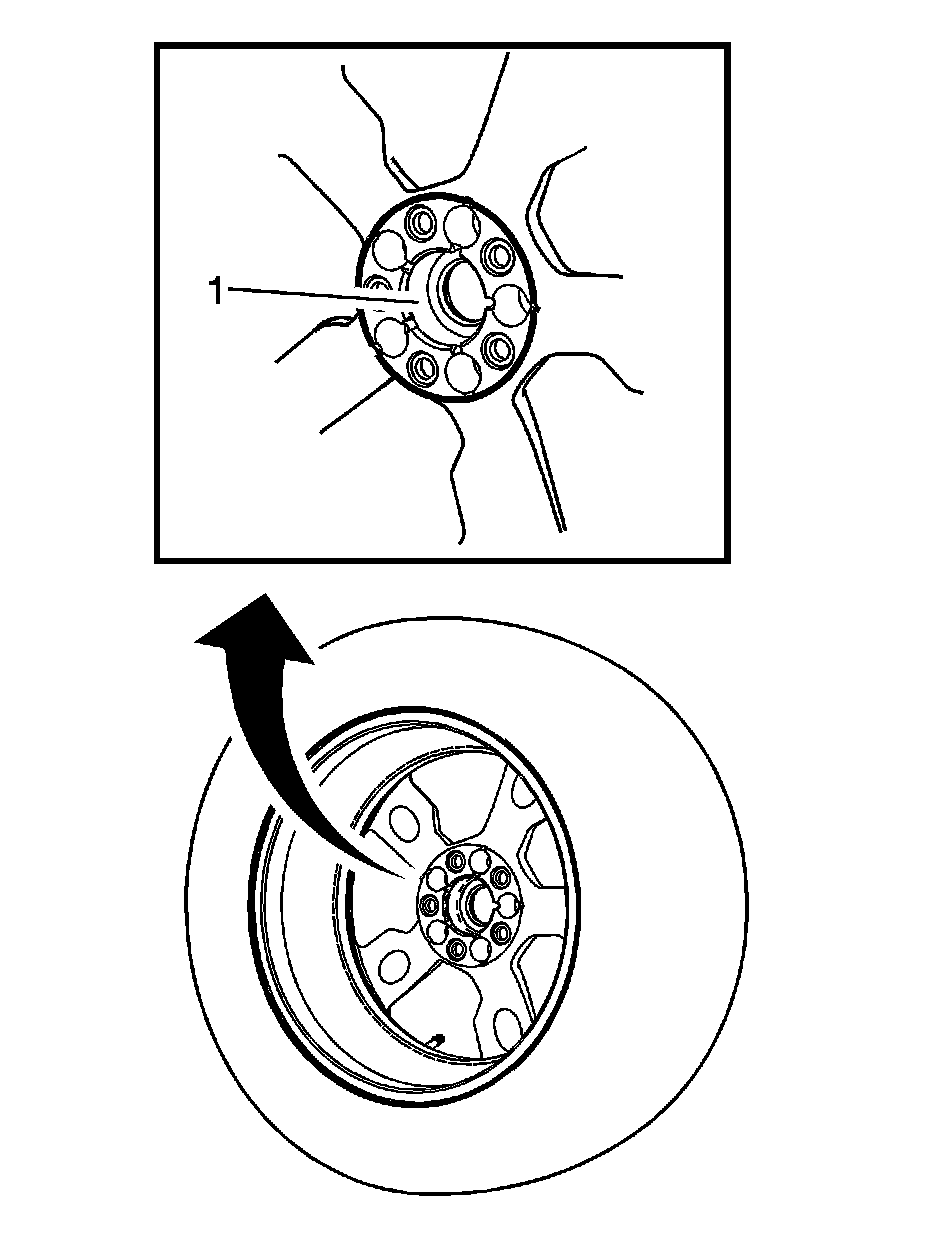 1