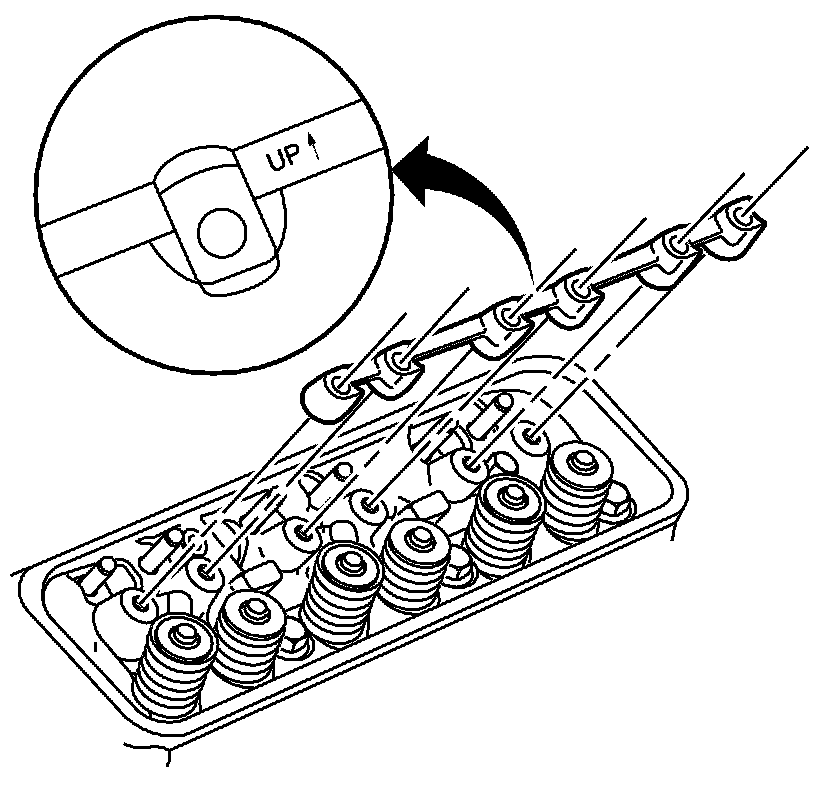 UP ↑