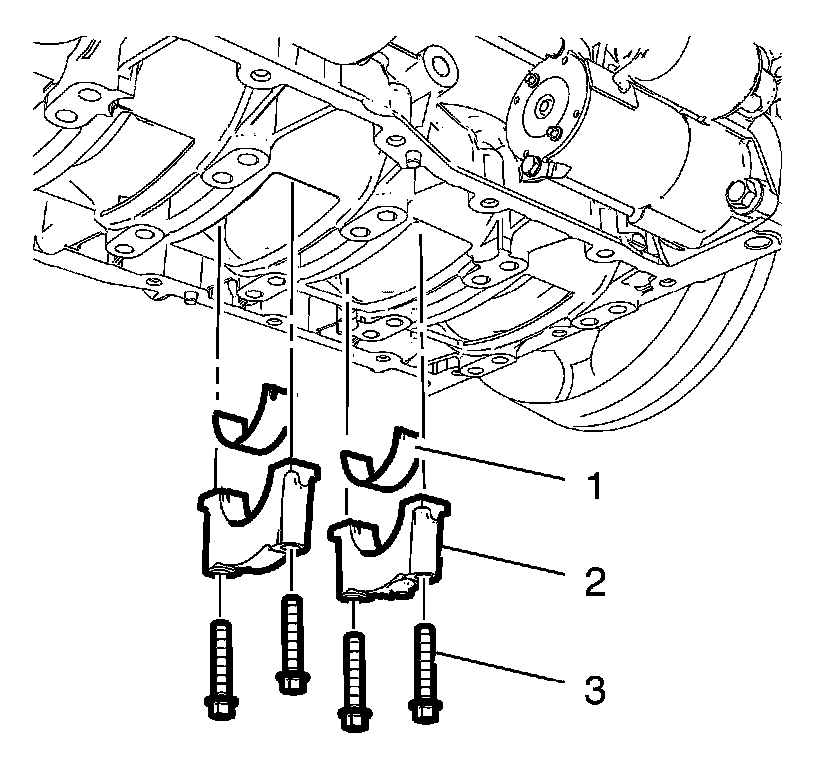 1
2
3