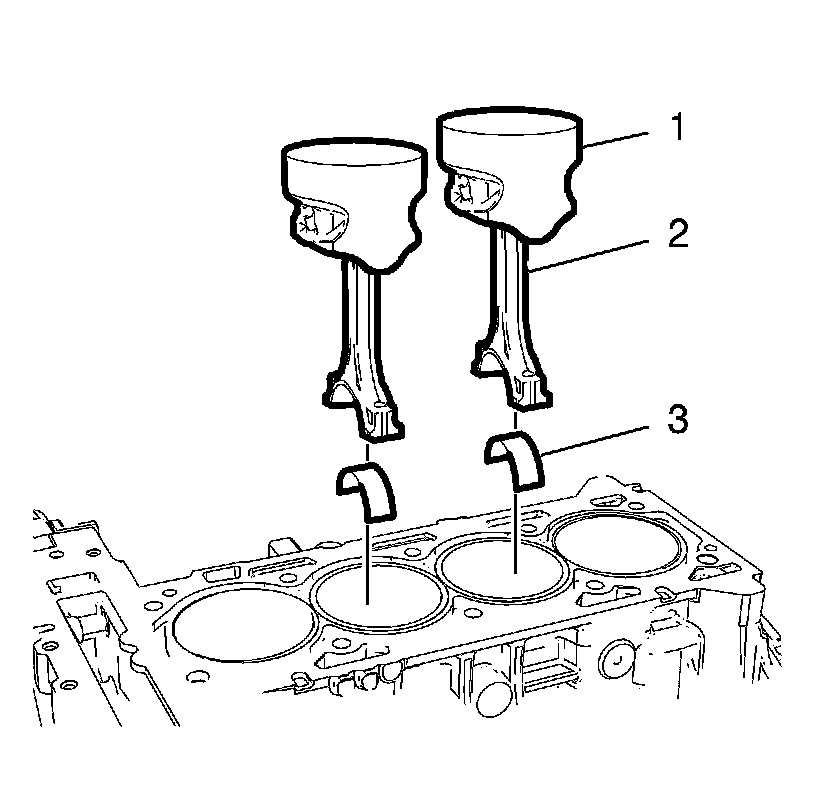 1
2
3