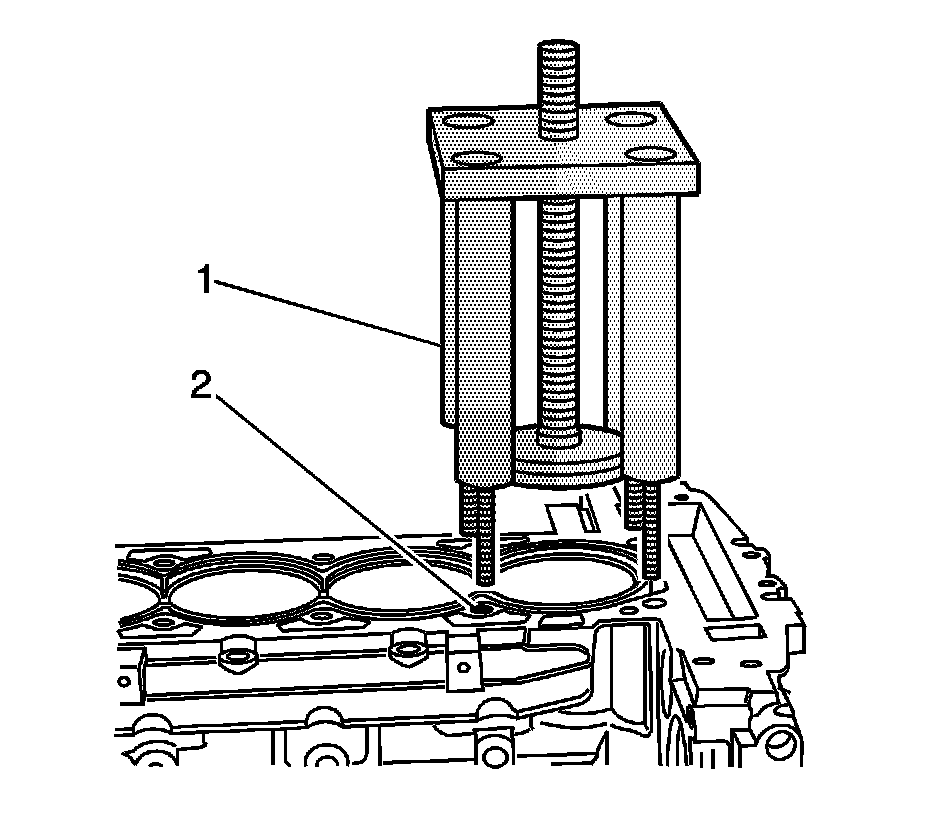 1
2