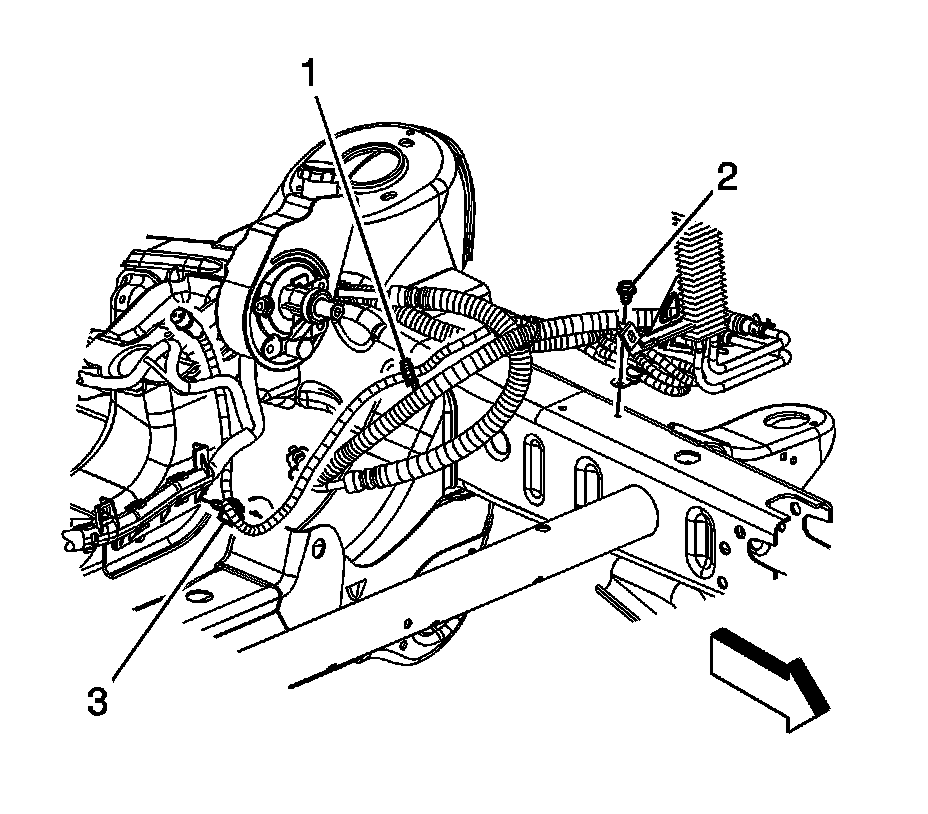 1
2
3