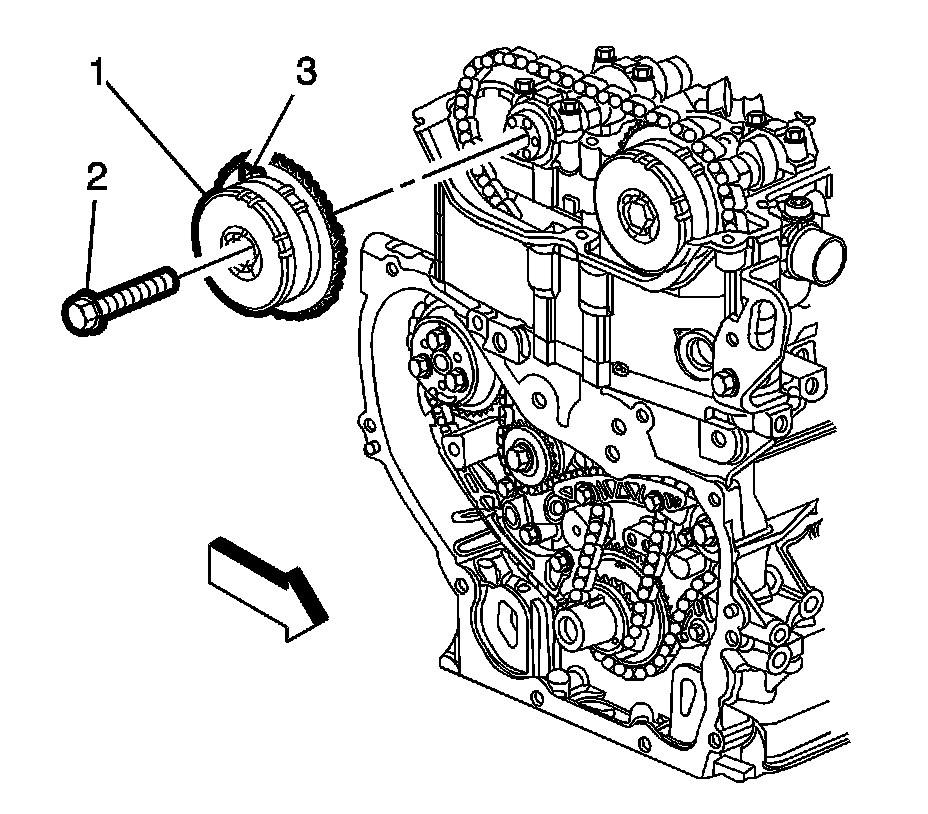 1
3
2