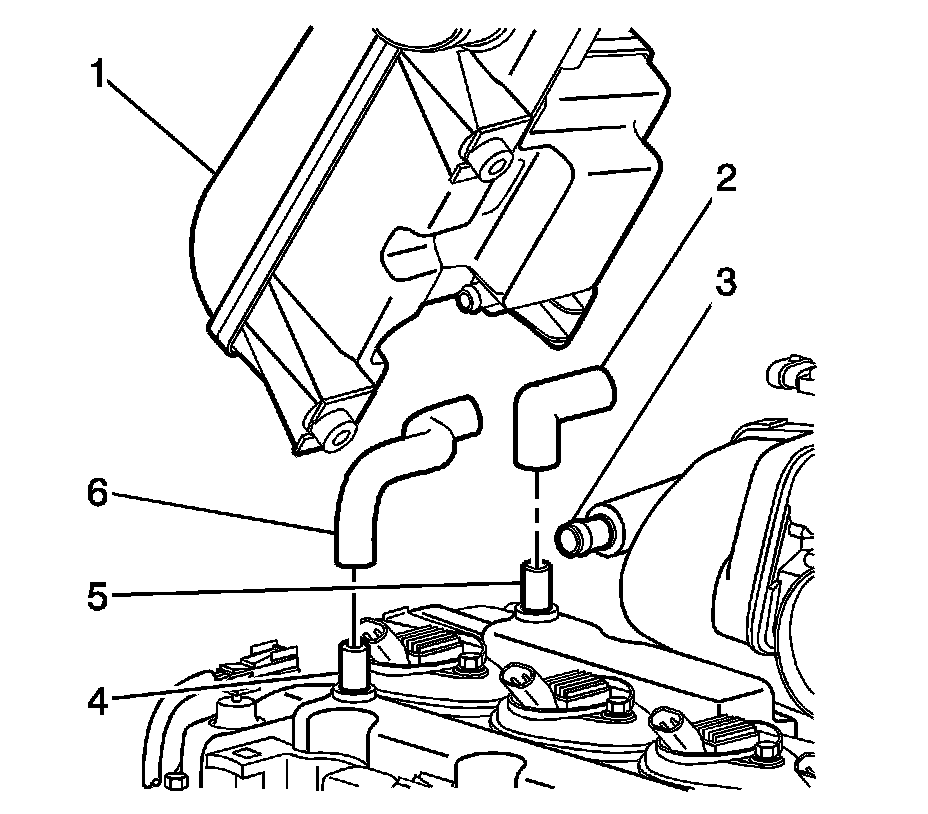 1
2
3
6
5
4