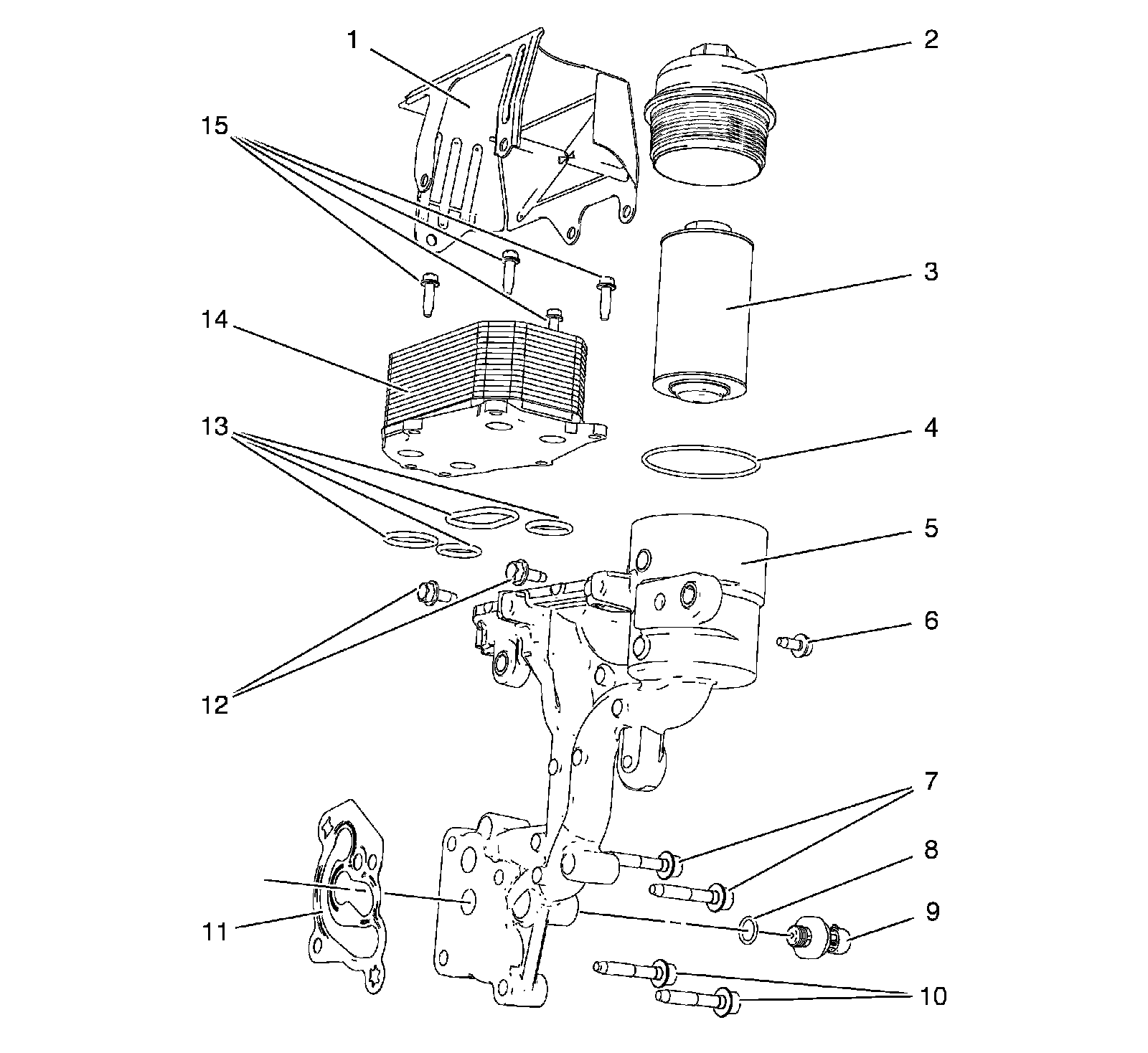 1
2
15
3
14
4
13
5
6
12
7
8
9
11
10