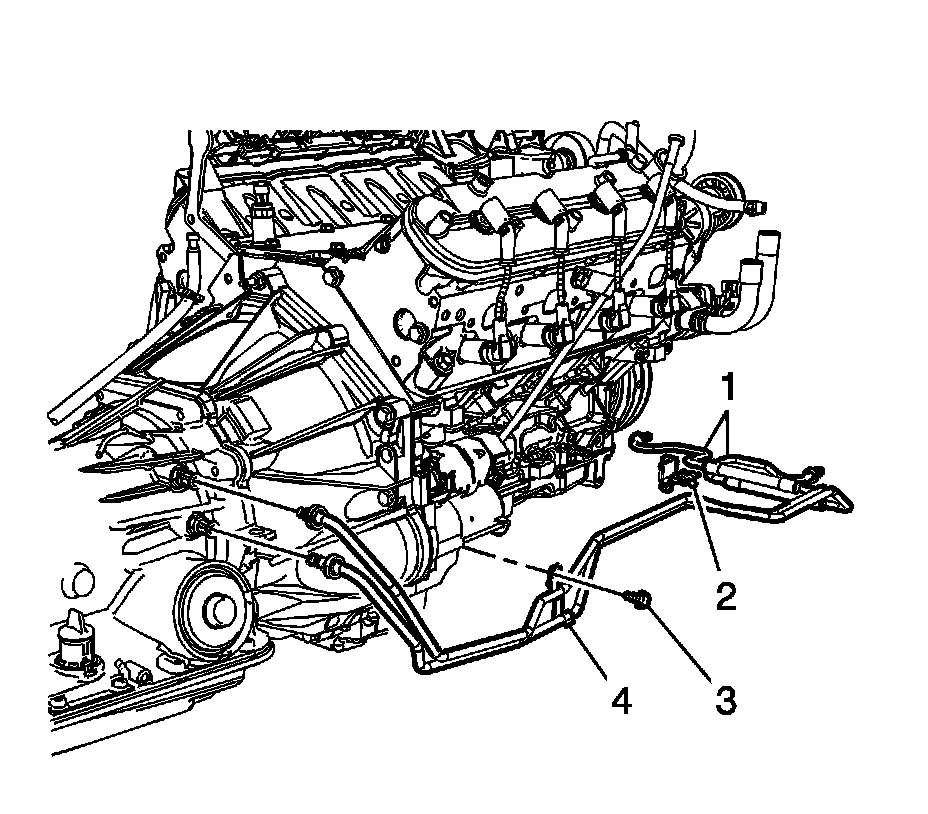 1
2
3
4